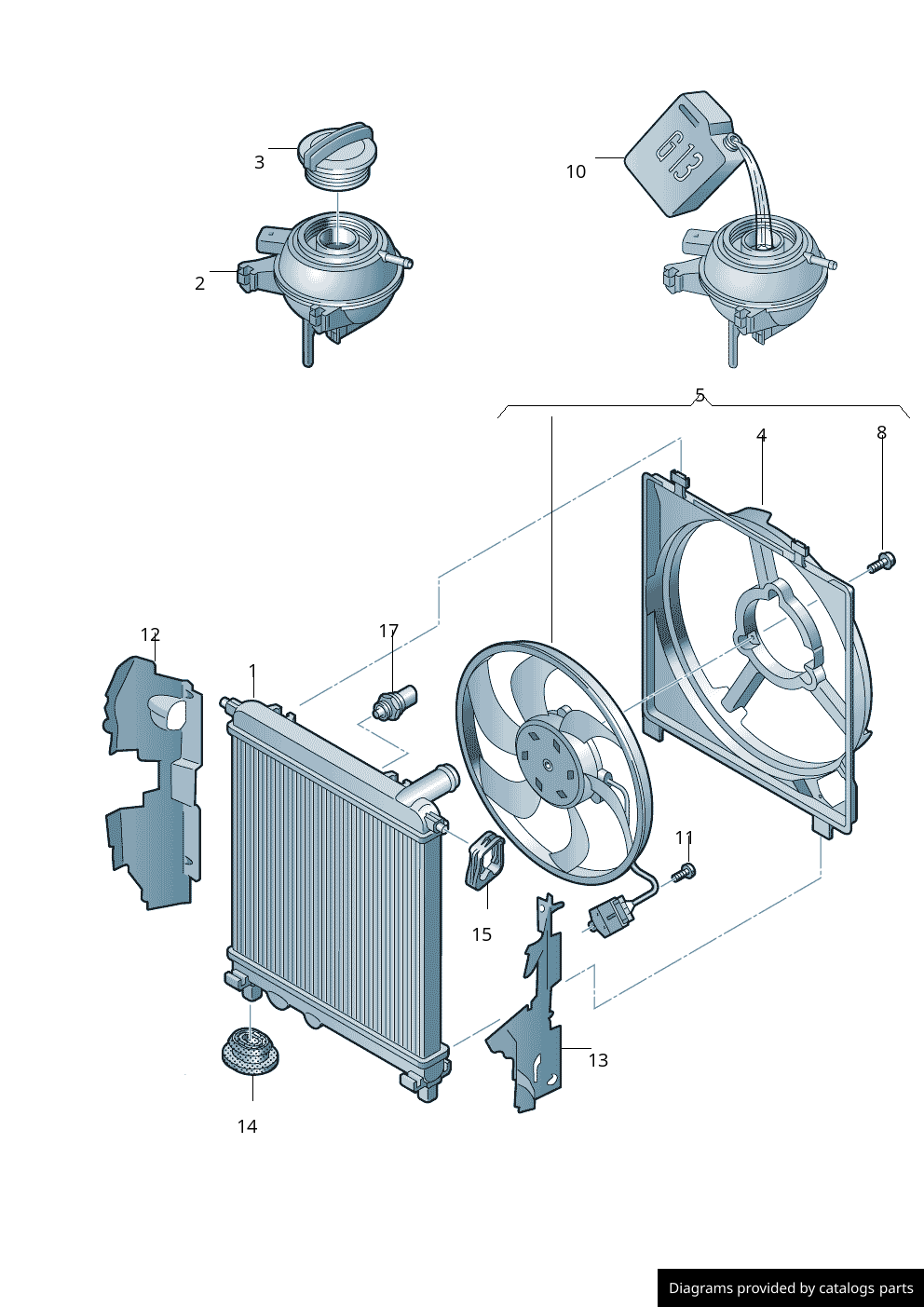 3

10

G13

2

5

4

8

12

17

1

11

15

13

14

Diagrams provided by catalogs parts