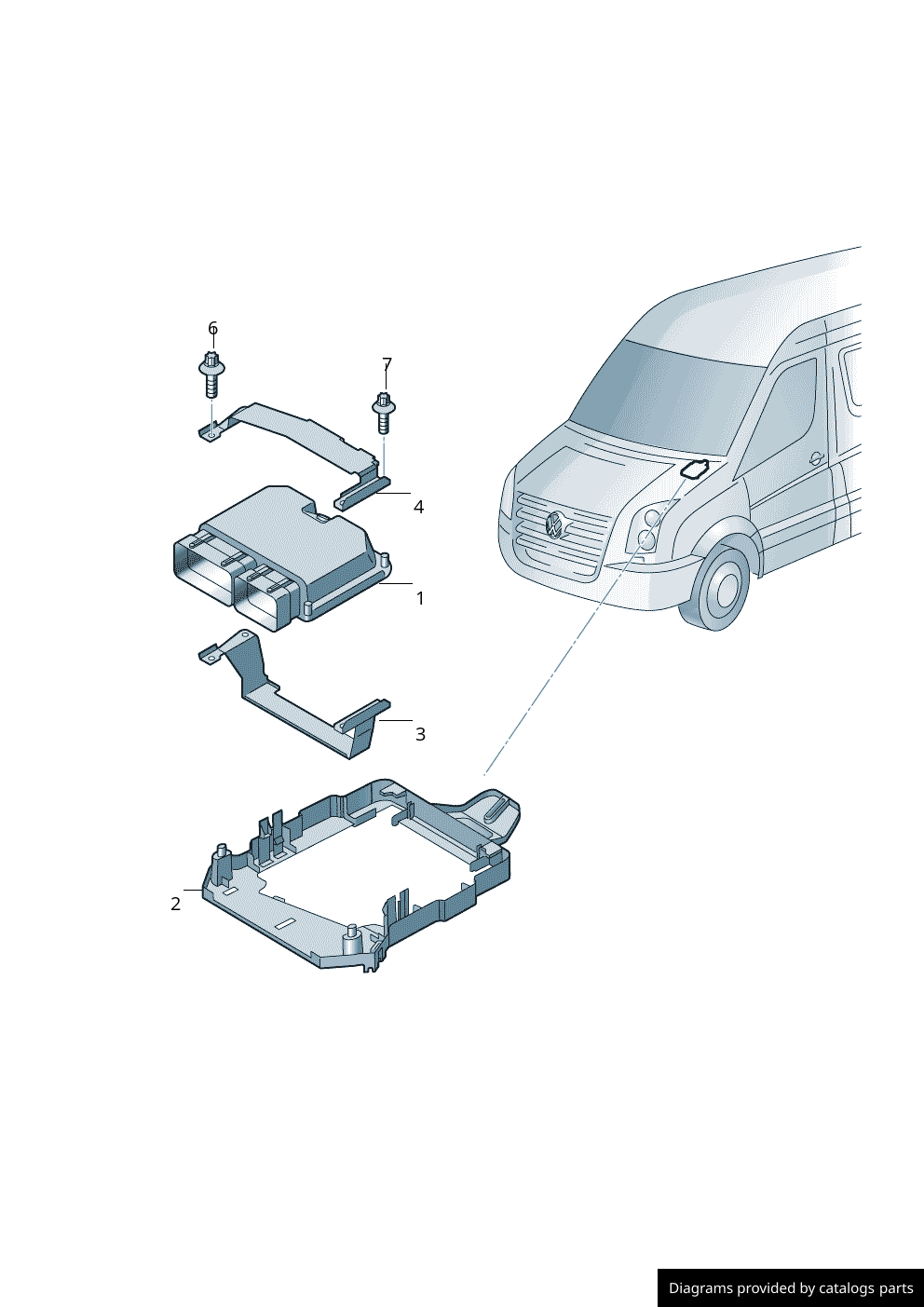 6
7
4
1
3
2
Diagrams provided by catalogs parts