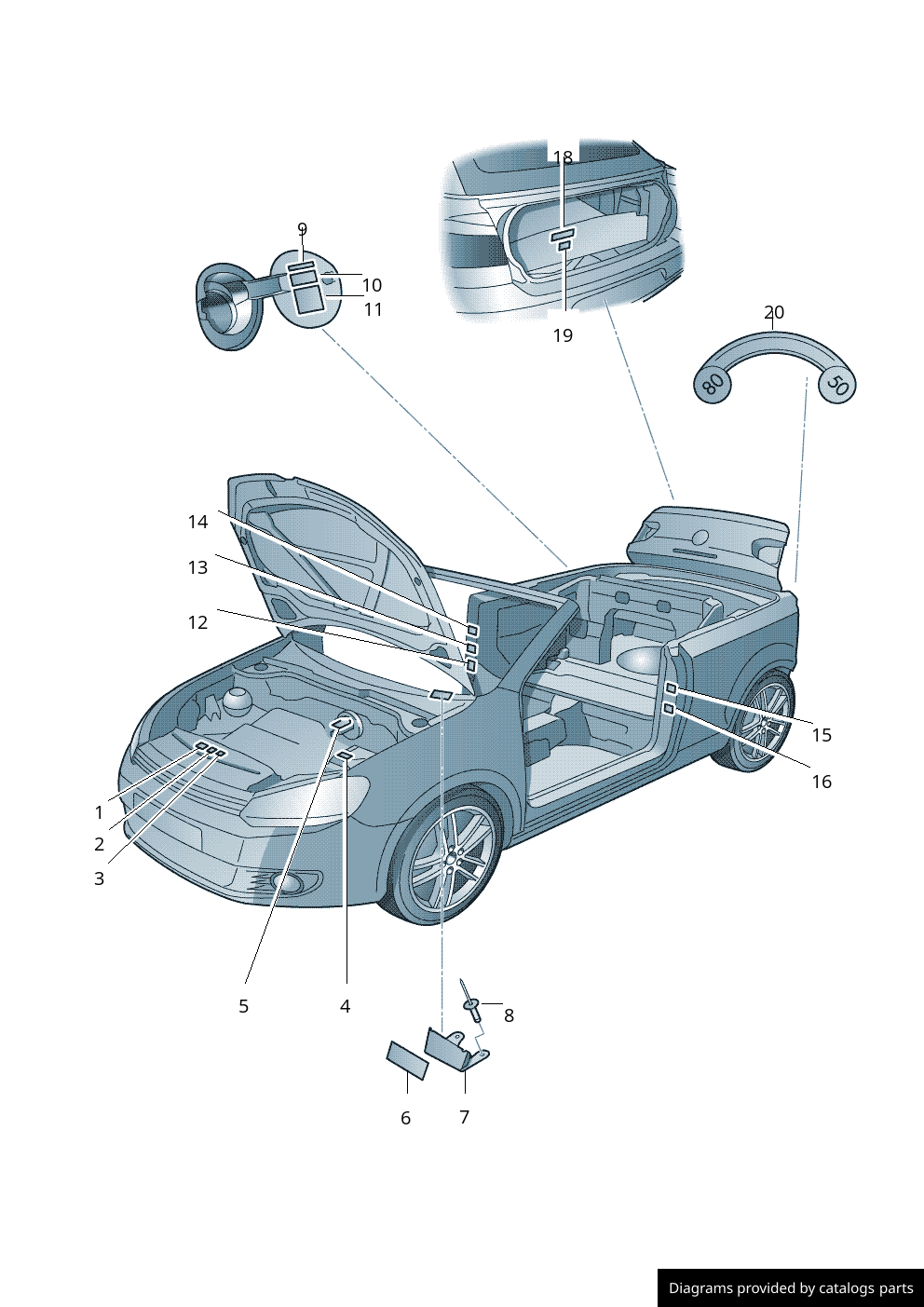 18

9

10

11

19

20

80

50

14

13

12

15

16

1

2

3

5

4

8

6

7

Diagrams provided by catalogs parts