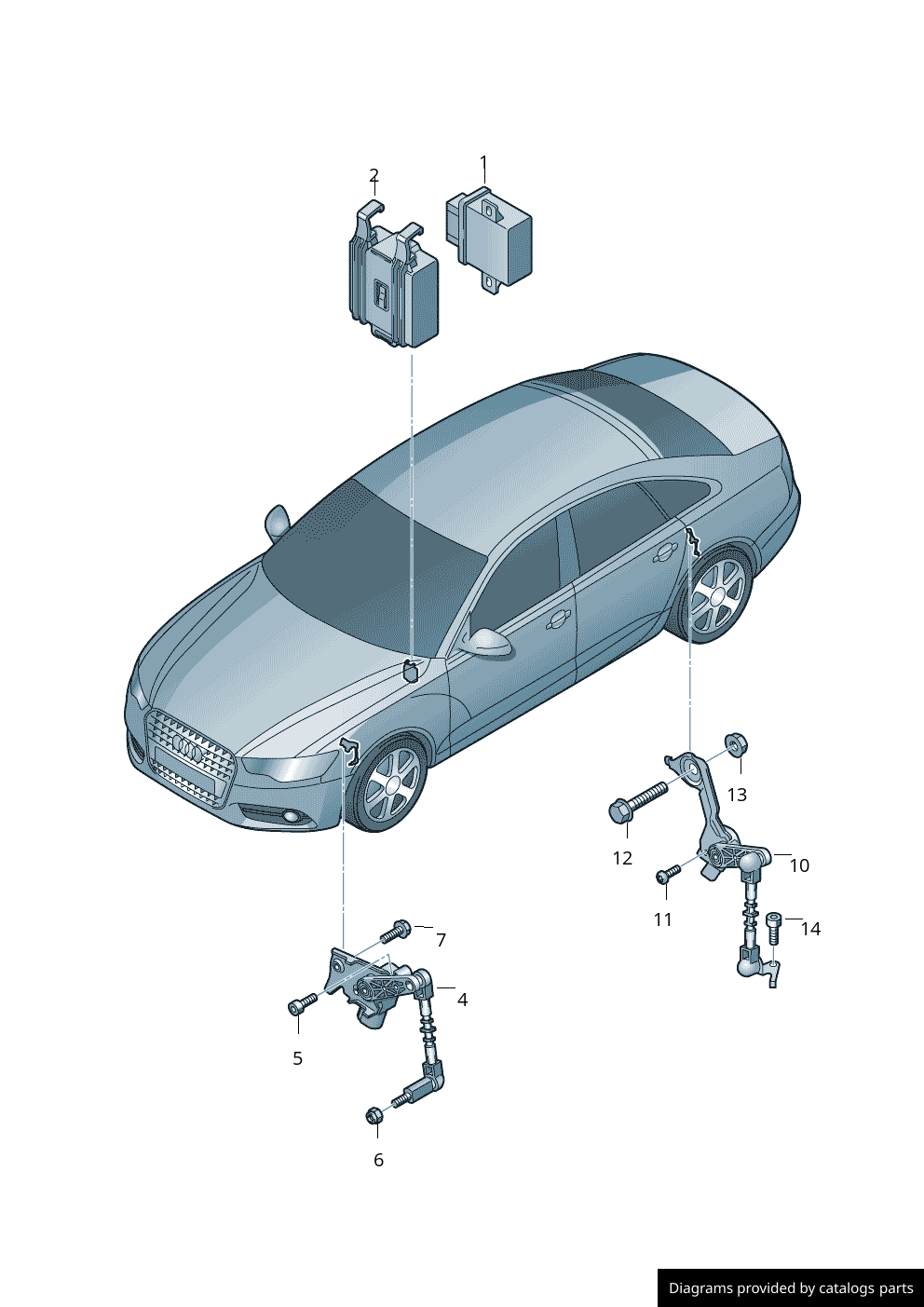 2
1
13
12
10
11
14
7
4
5
6
Diagrams provided by catalogs parts