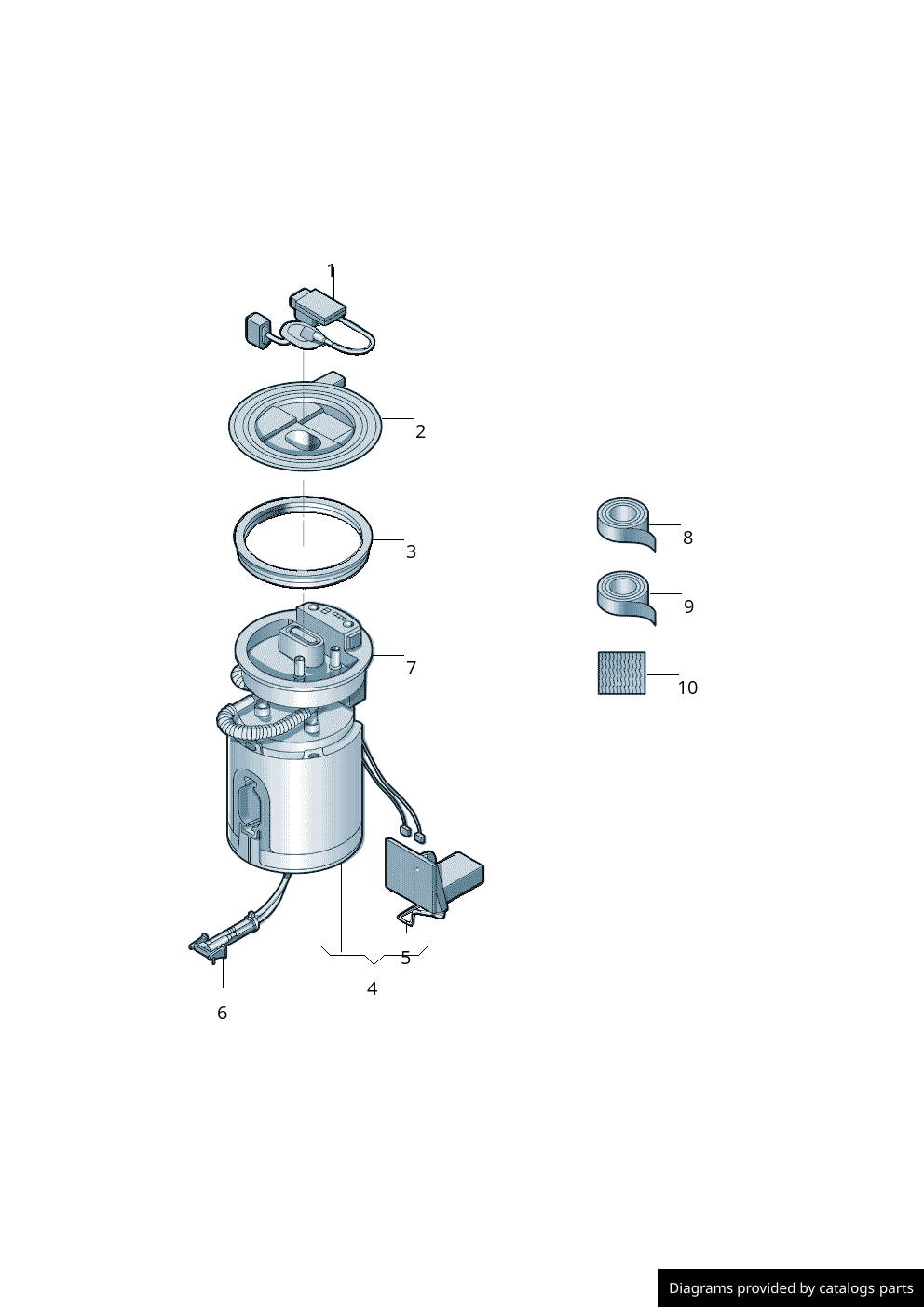 1
2
3
7
8
9
10
5
4
6

Diagrams provided by catalogs parts