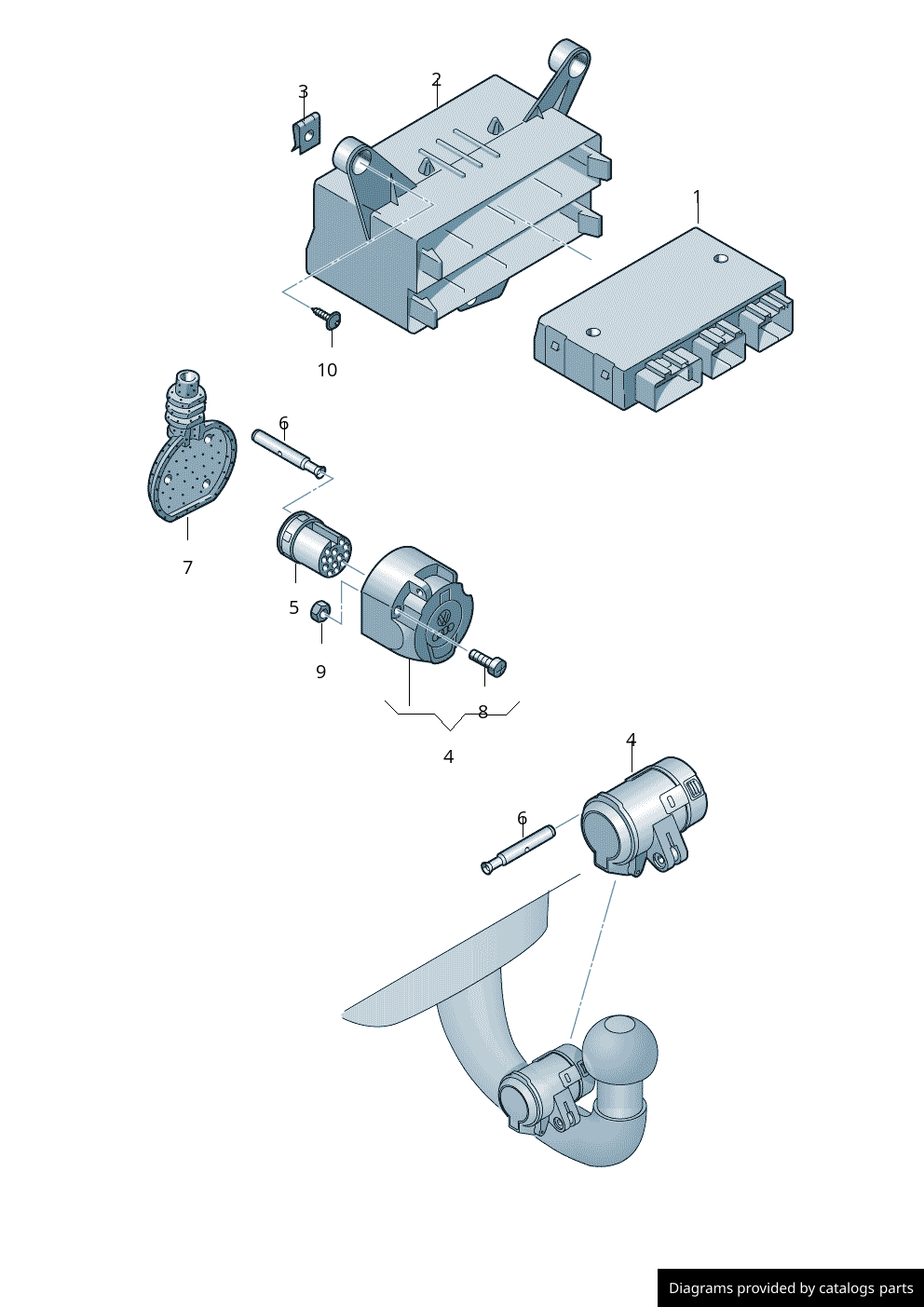 3
2
1
10
6
7
5
9
8
4
4
6
Diagrams provided by catalogs parts