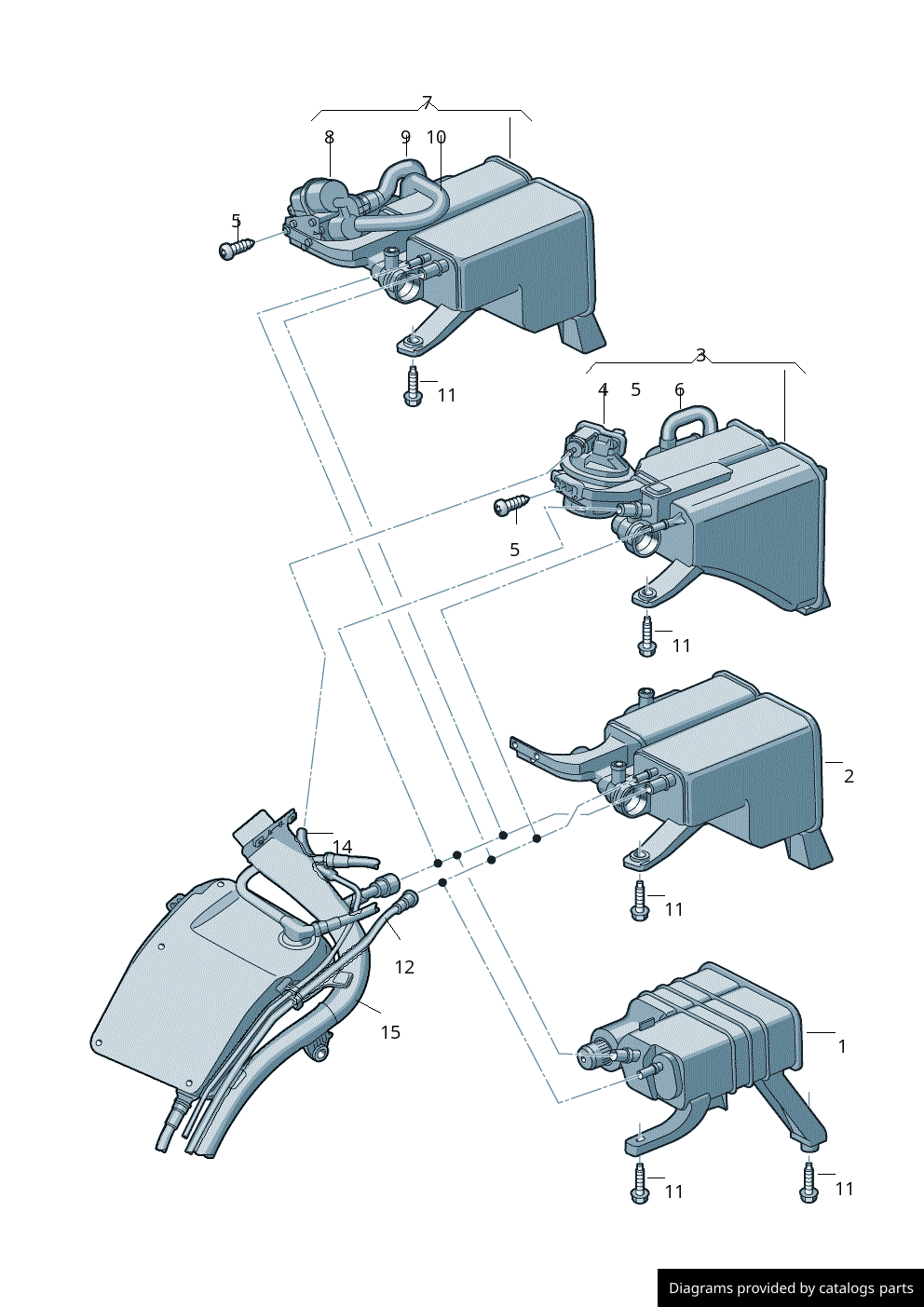 7
8
9
10
5
11
3
4
5
6
5
11
2
11
14
12
15
1
11
11
Diagrams provided by catalogs parts