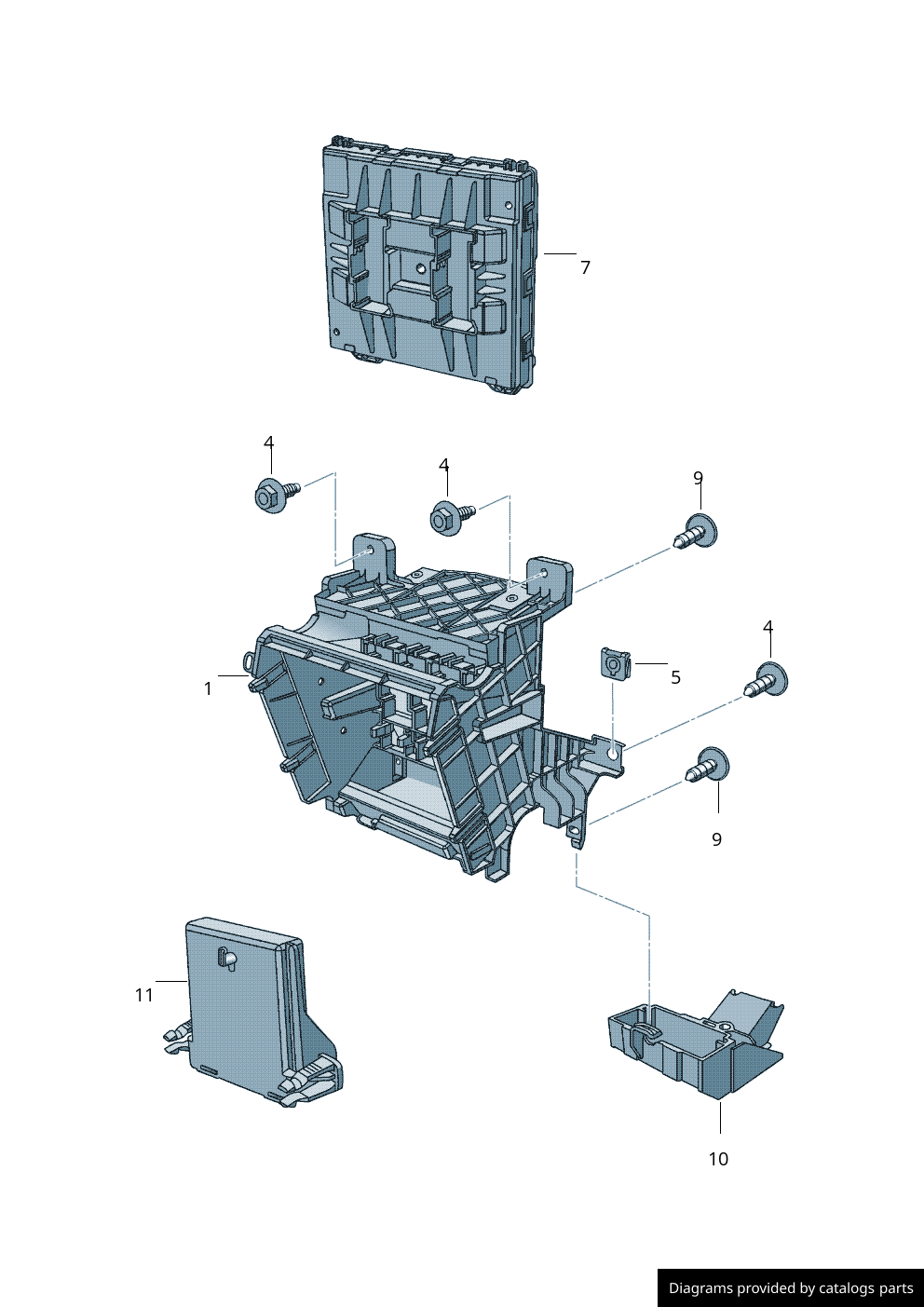 7

4

4

9

1

5

4

9

11

10

Diagrams provided by catalogs parts