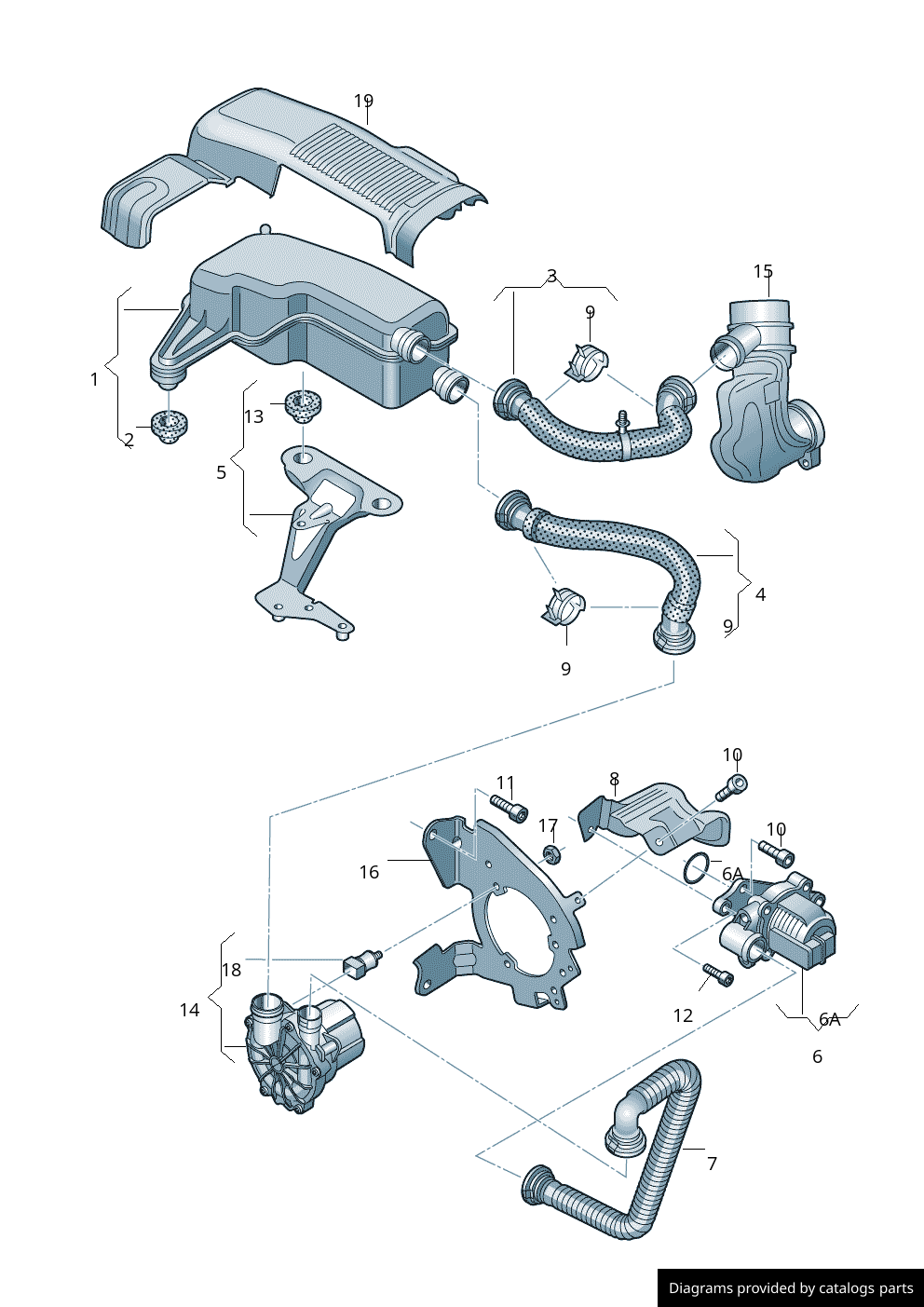 19
3
15
9
1
13
2
5
4
9
9
10
11
8
17
10
16
6A
18
14
12
6A
6
7
Diagrams provided by catalogs parts