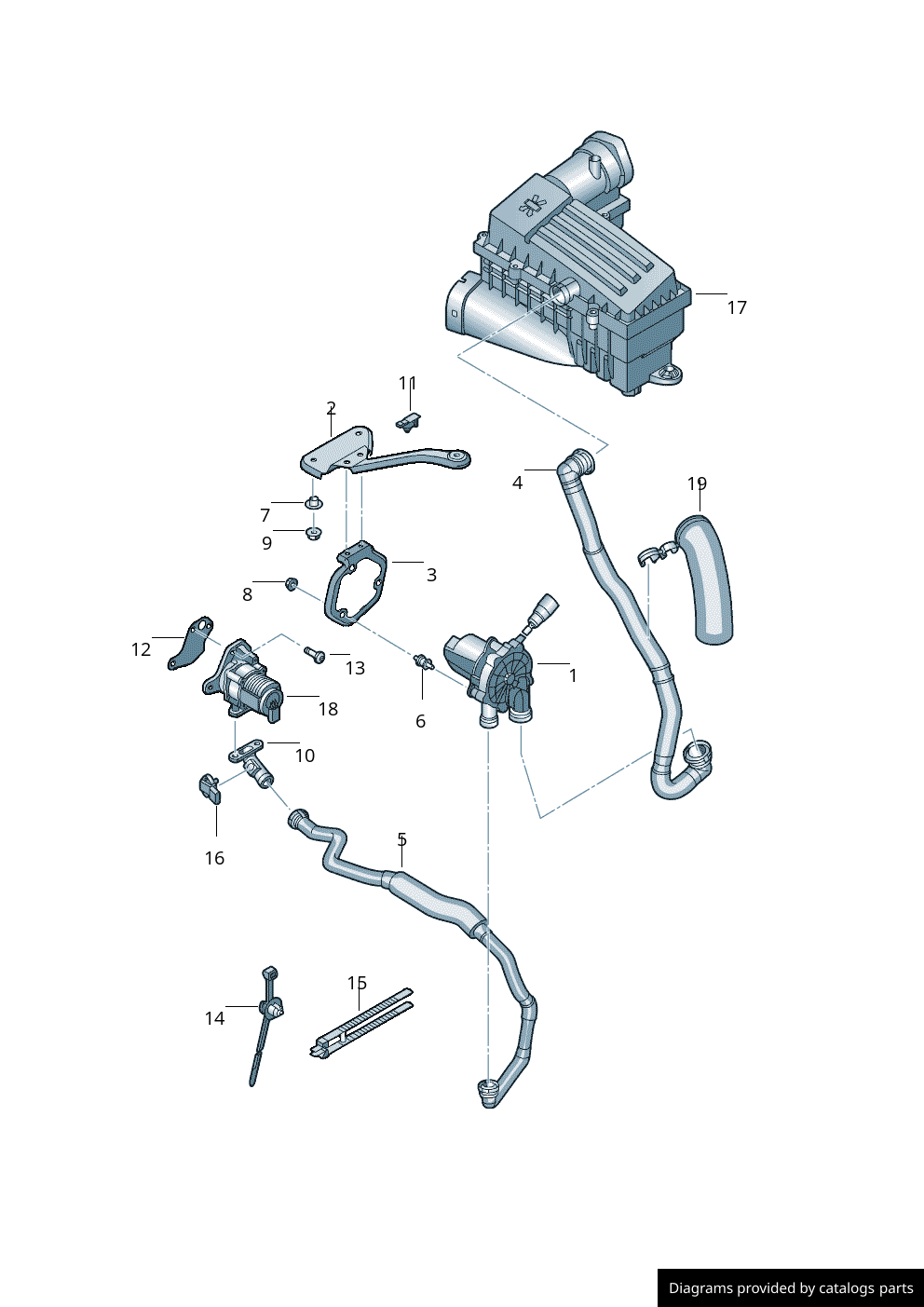 17
11
2
4
19
7
9
3
8
12
13
1
18
6
10
16
5
15
14

Diagrams provided by catalogs parts