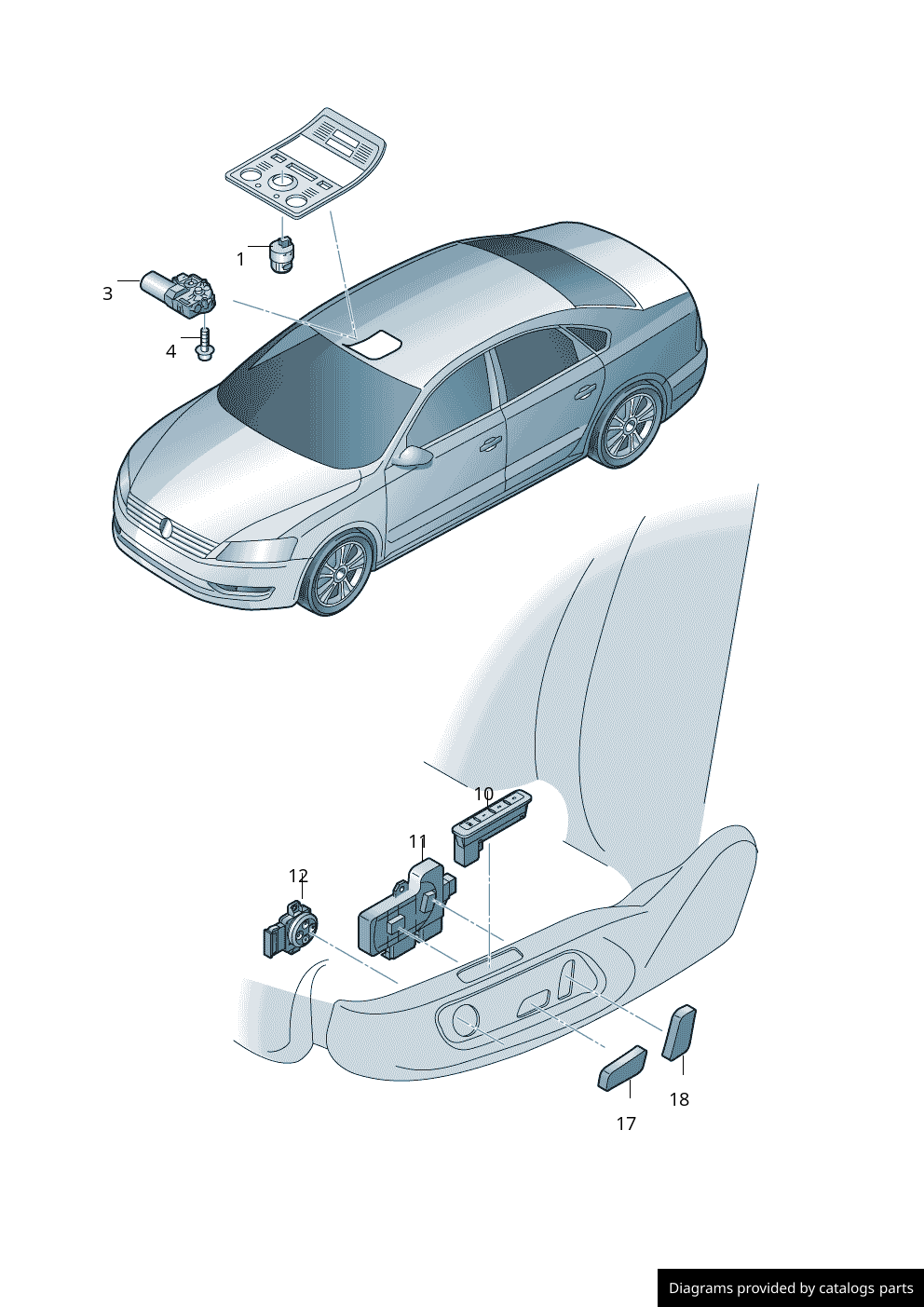 1
3
4
10
11
12
17
18
Diagrams provided by catalogs parts