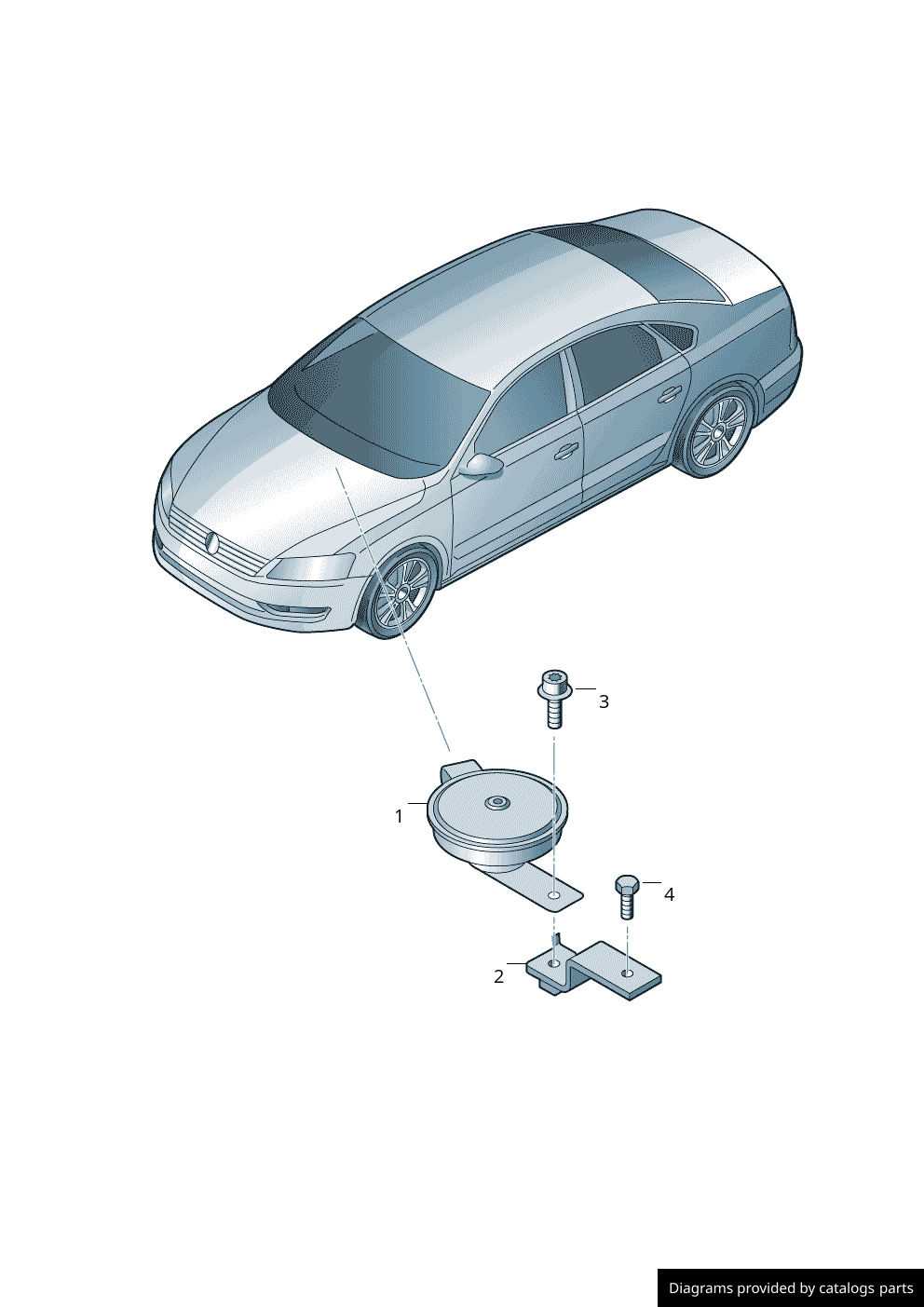 3

1

4

2

Diagrams provided by catalogs parts