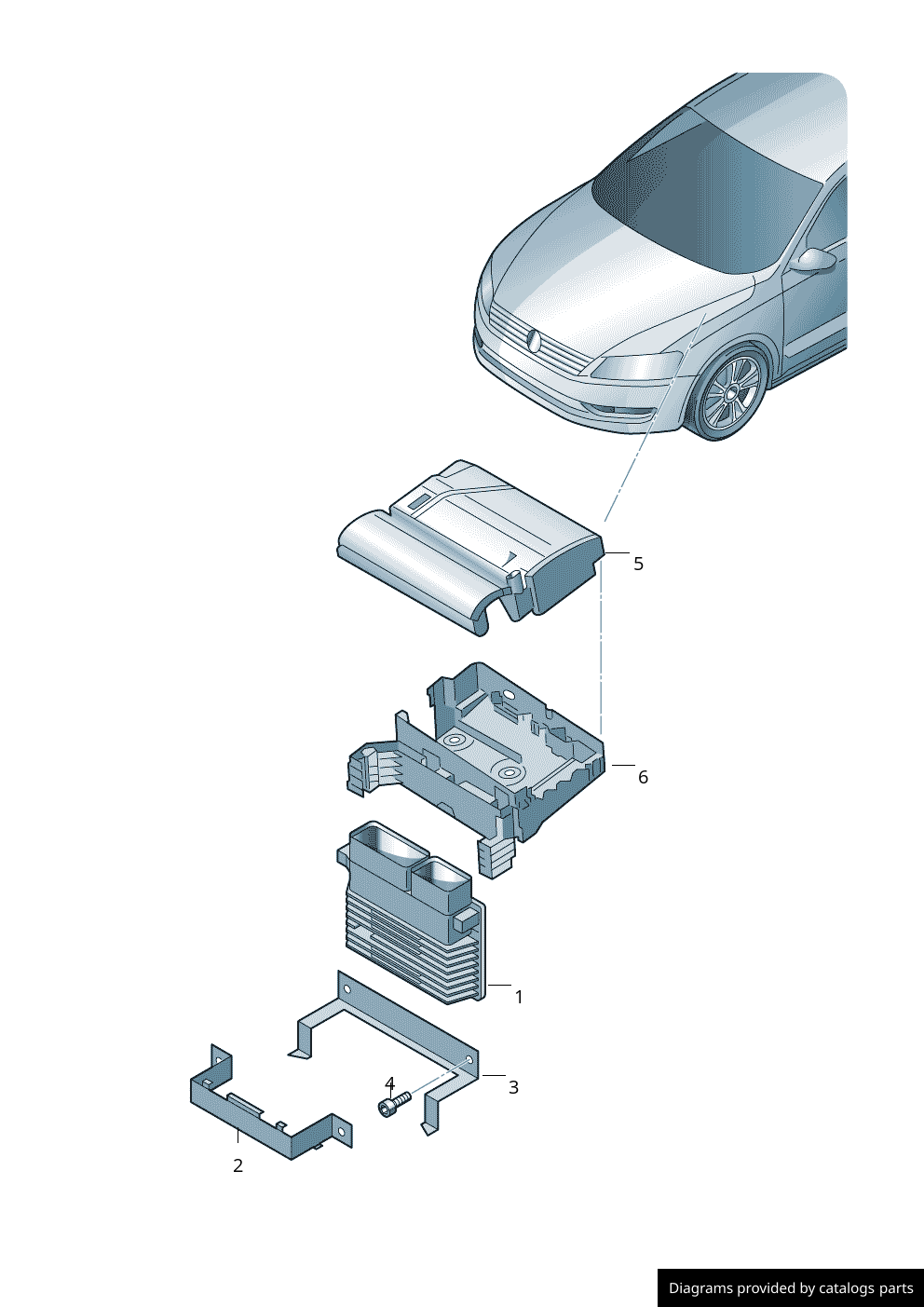 5

6

1

4

3

2

Diagrams provided by catalogs parts