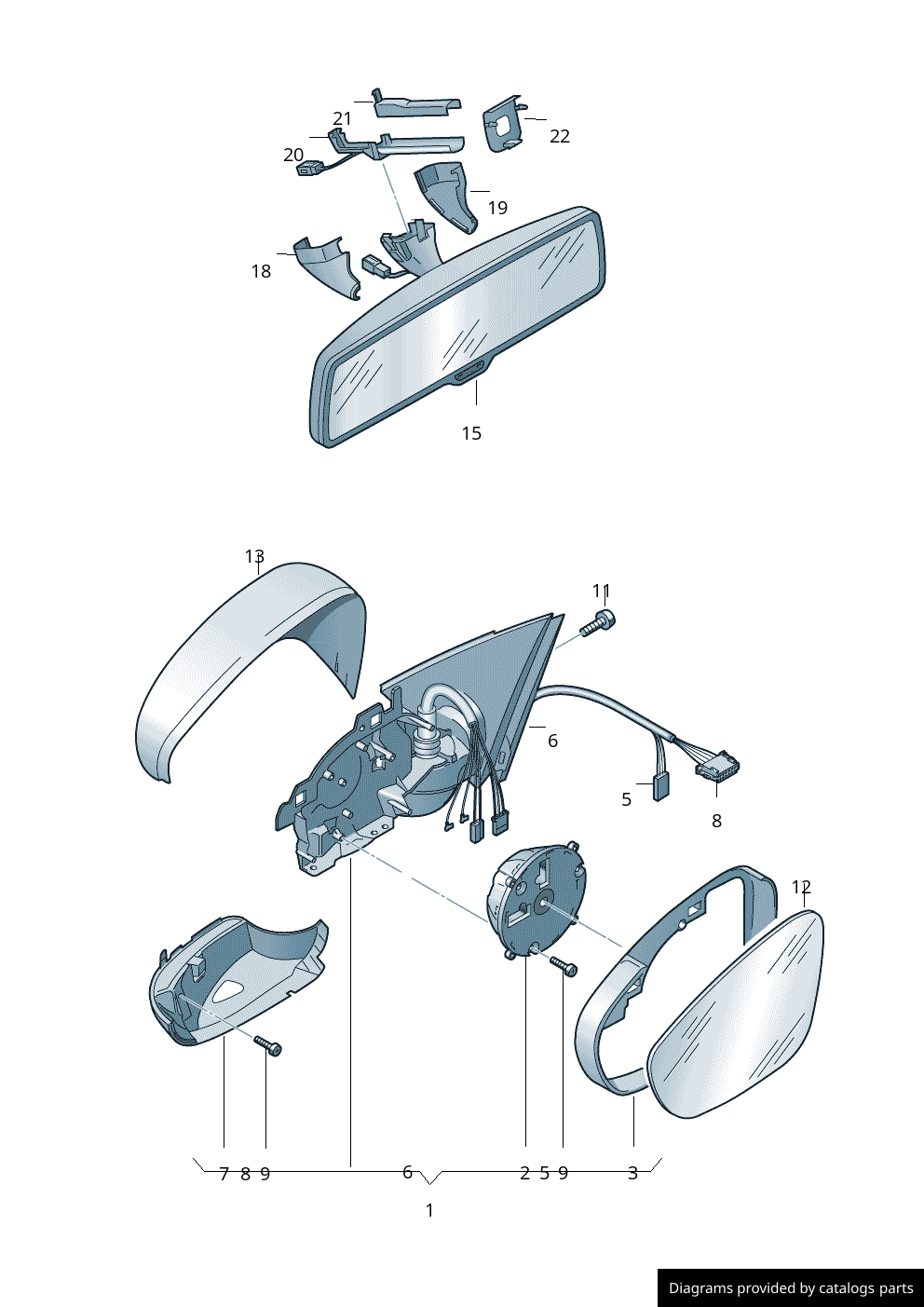 21
22
20
19
18
15
13
11
6
5
8
12
7 8 9
6
2 5 9
3
1
Diagrams provided by catalogs parts