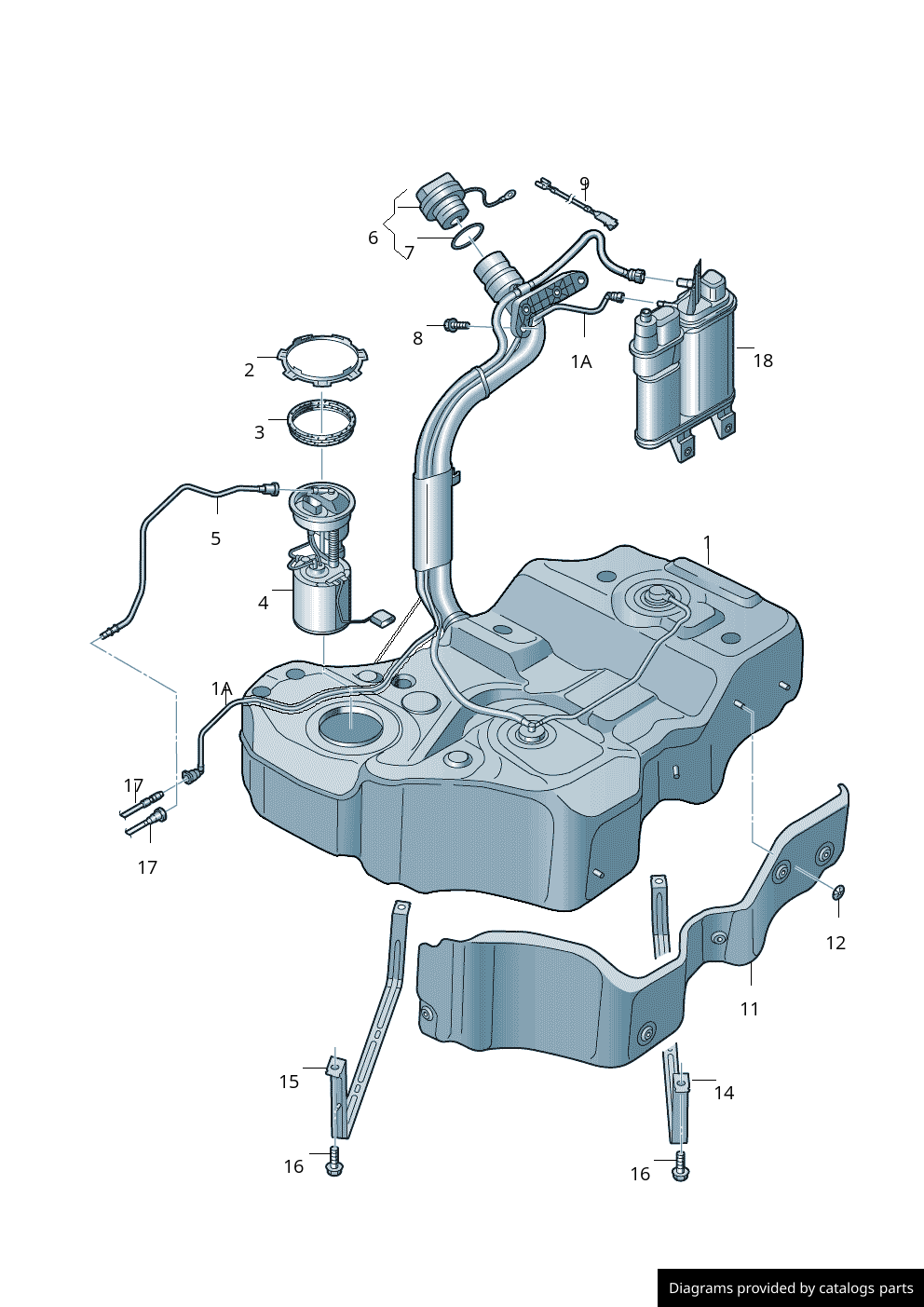 9
6
7
8
1A
18
2
3
5
4
1
1A
17
17
12
11
15
14
16
16
Diagrams provided by catalogs parts