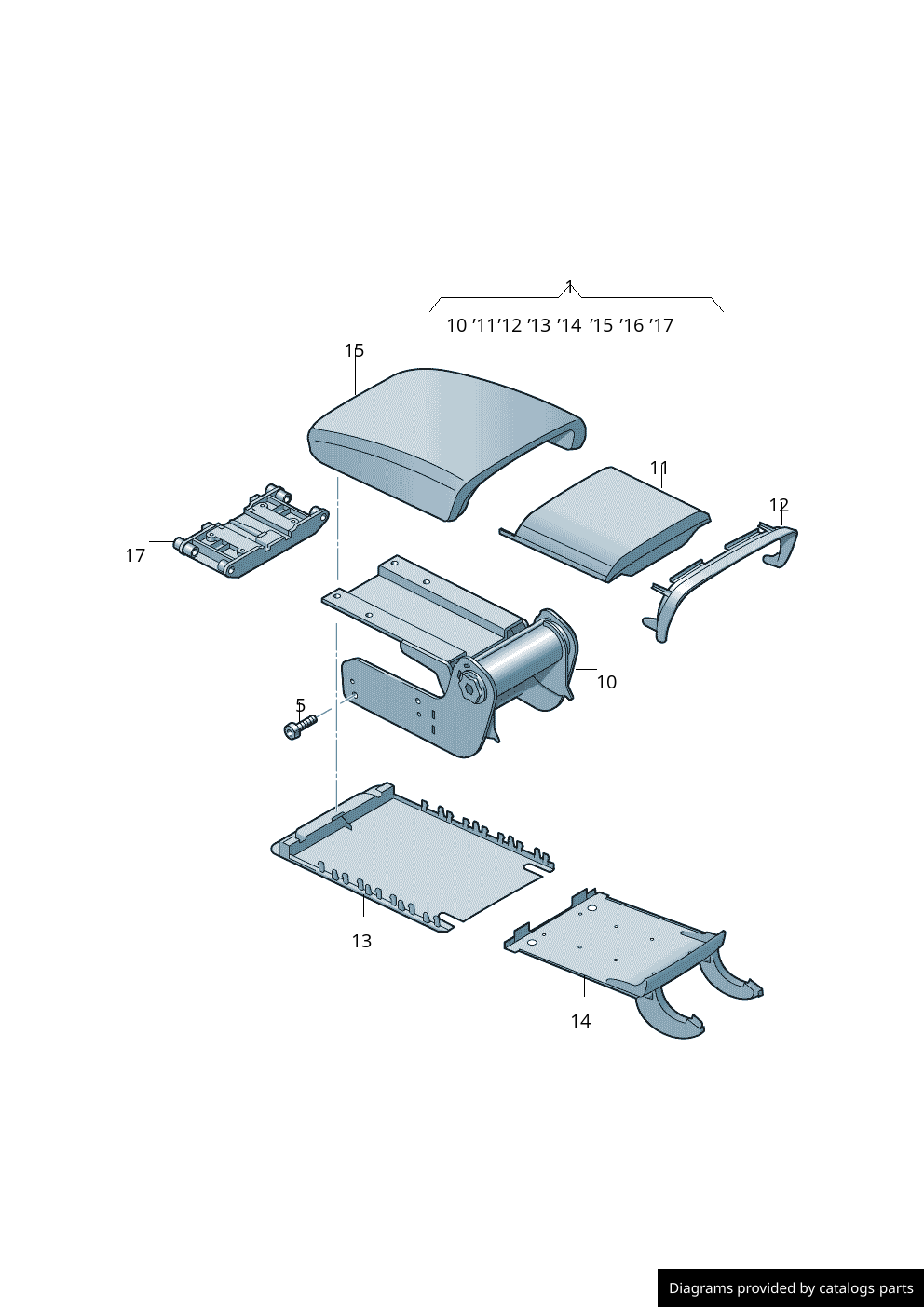 1
10 ’11’12 ’13 ’14 ’15 ’16 ’17

15

11

12

17

10

5

13

14

Diagrams provided by catalogs parts