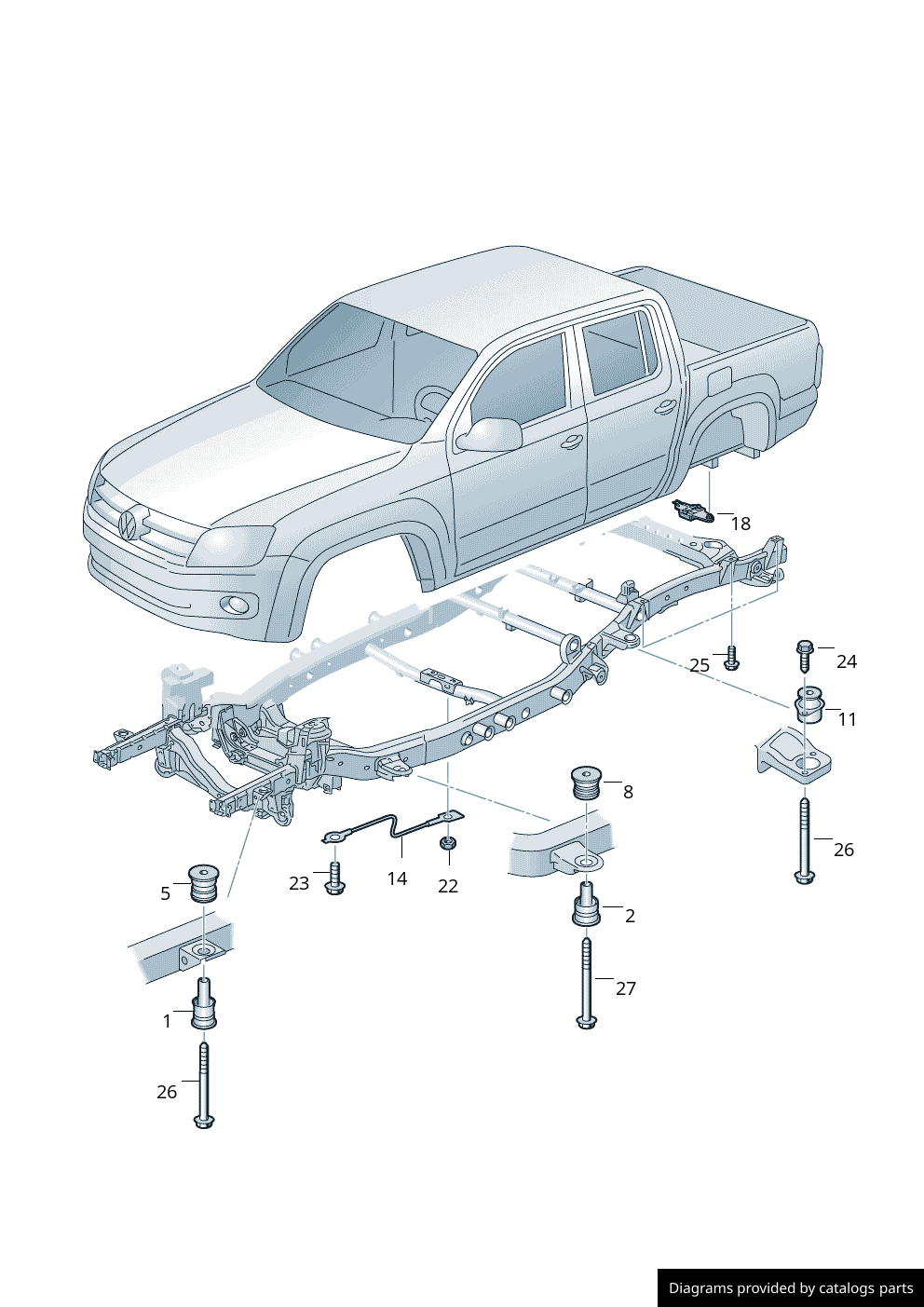 18

25

24

11

8

26

5

23

14

22

2

27

1

26

Diagrams provided by catalogs parts