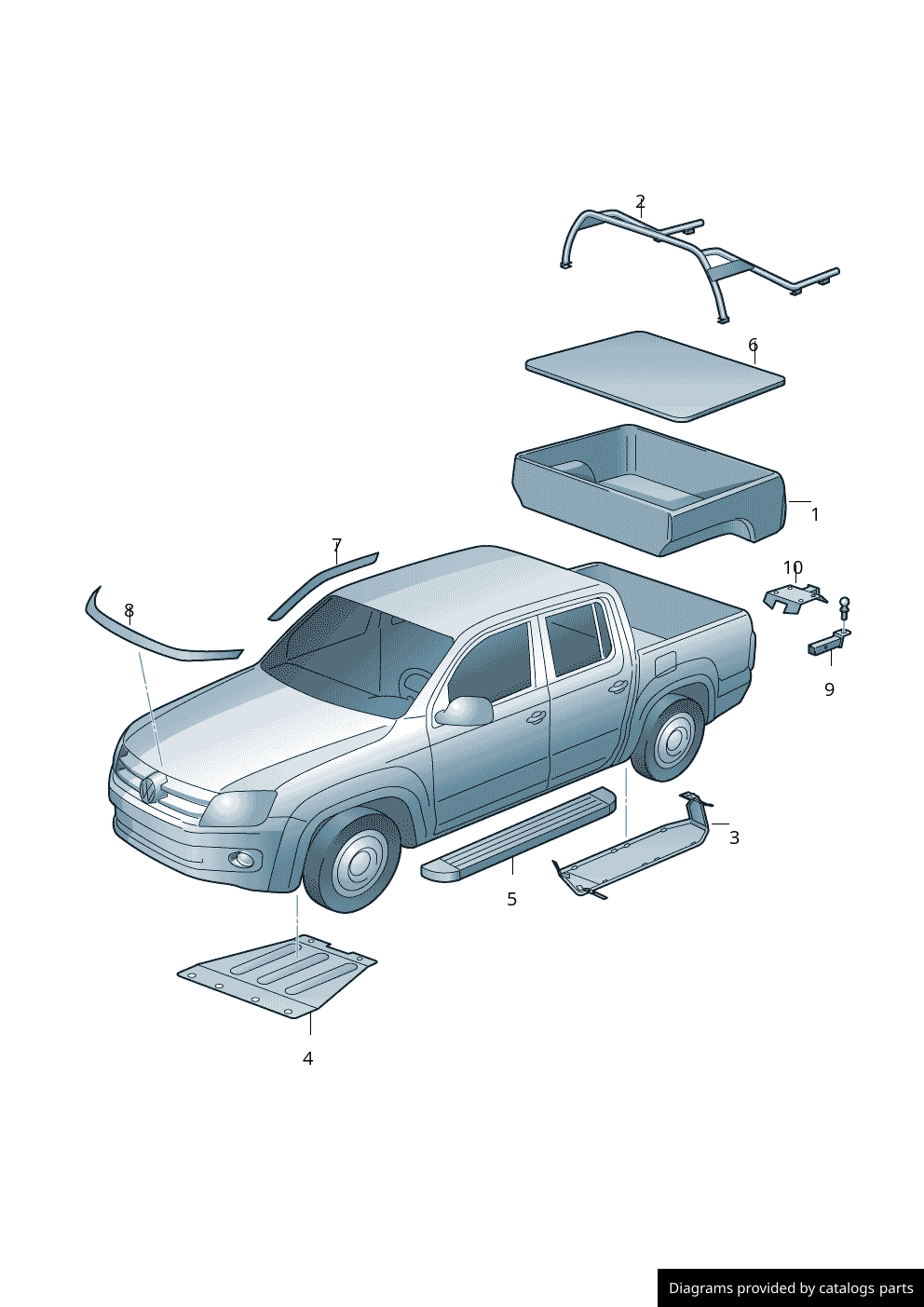 2

6

1

7

10

8

9

3

5

4

Diagrams provided by catalogs parts