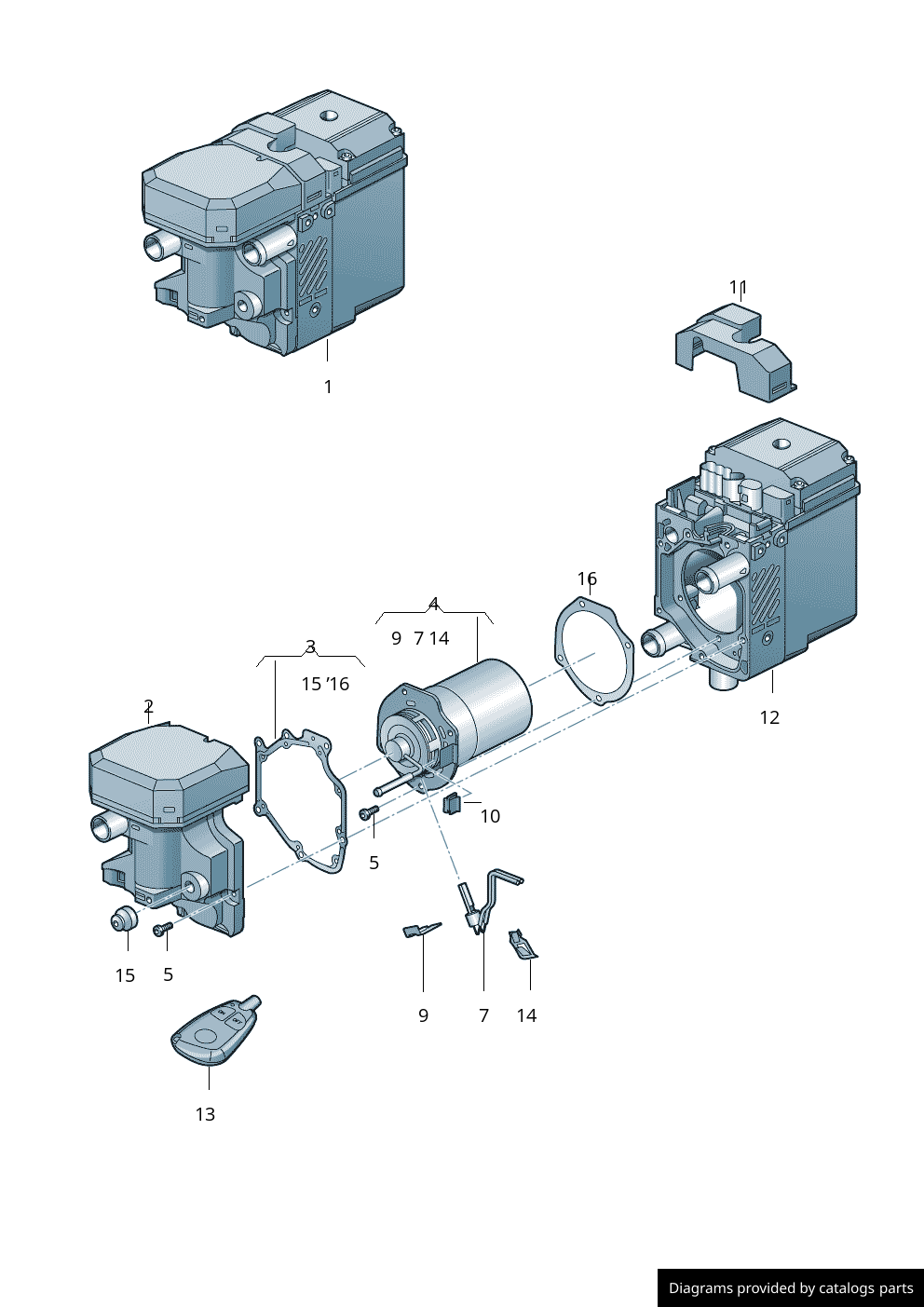 1

11

16

4

9 7 14

3

15 '16

2

12

10

5

15 5

9 7 14

13

Diagrams provided by catalogs parts