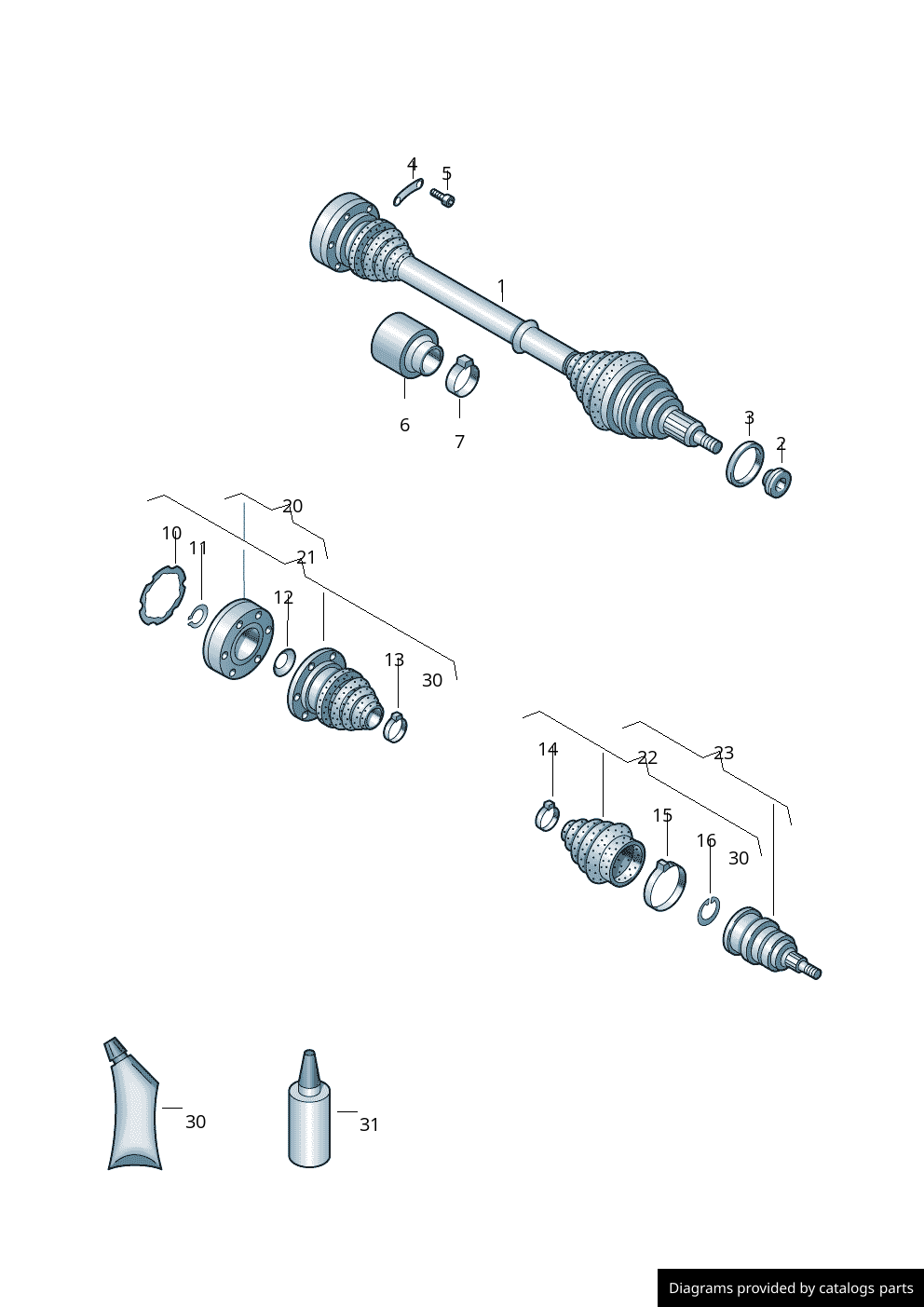 4
5
1
6
7
3
2
20
10
11
21
12
13
30
14
22
23
15
16
30
30
31
Diagrams provided by catalogs parts