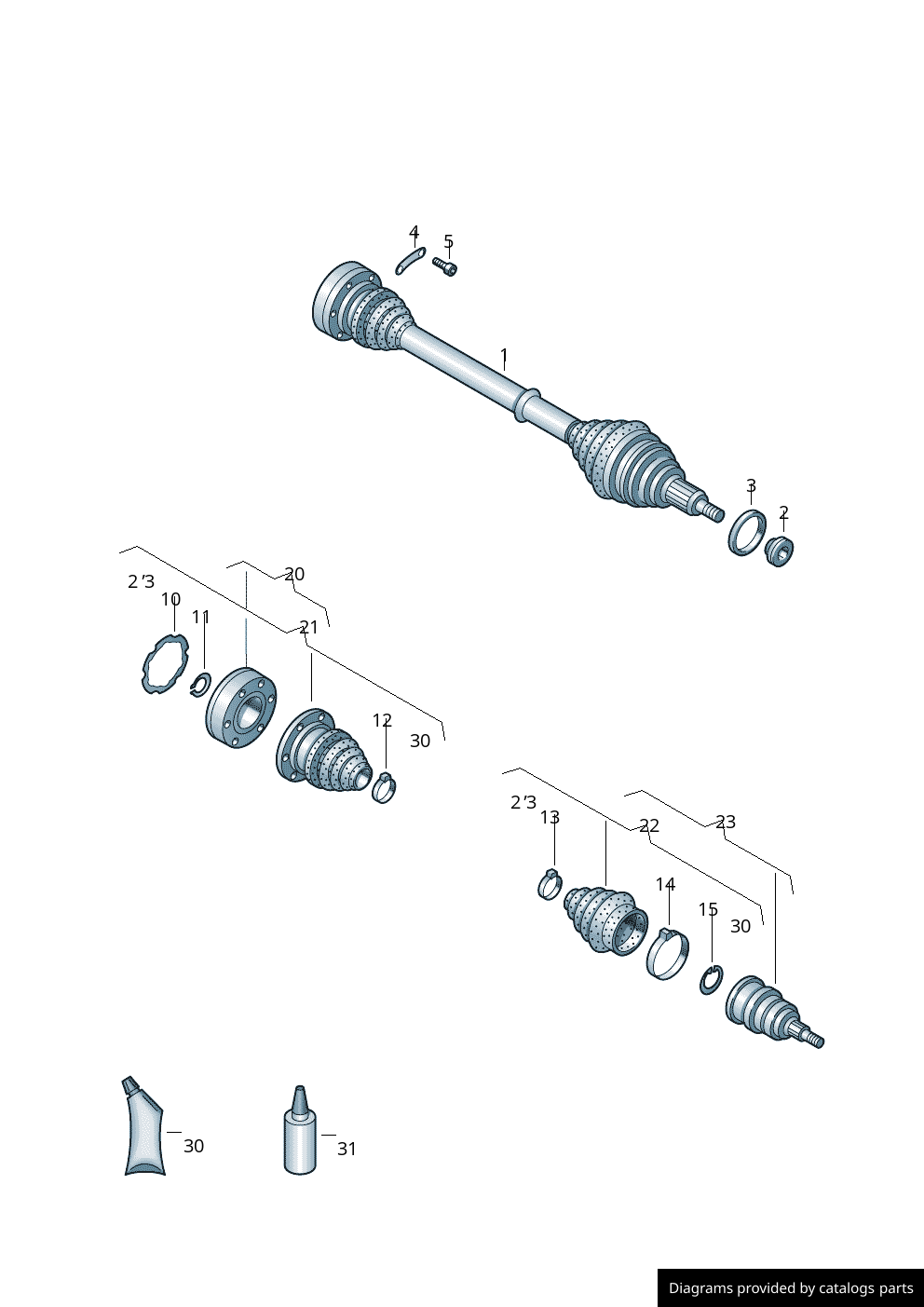 4
5
1
3
2
2'3
20
10
11
21
12
30
2'3
13
22
23
14
15
30
30
31
Diagrams provided by catalogs parts