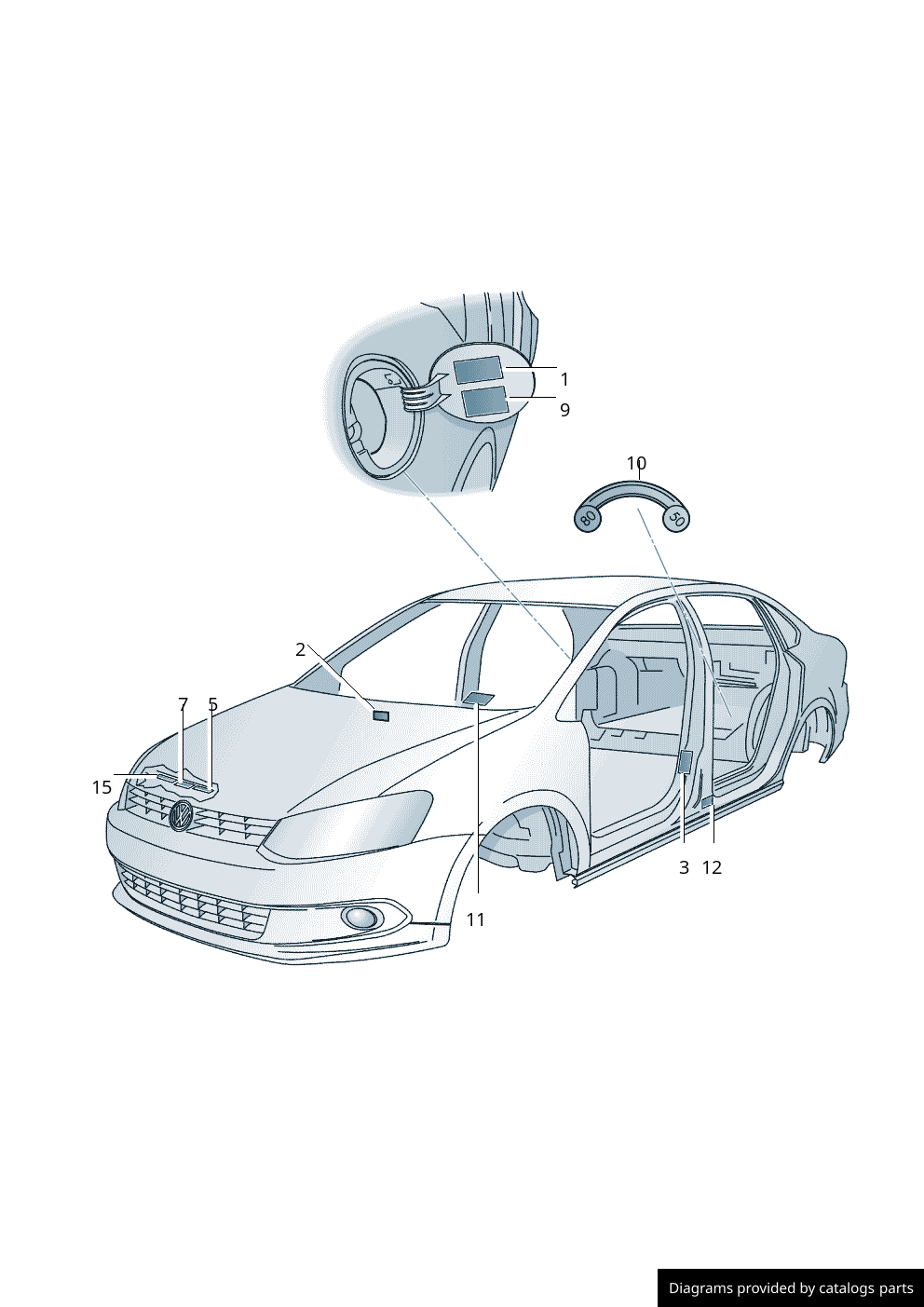 1
9
10
80
50
2
7
5
15
3
12
11

Diagrams provided by catalogs parts