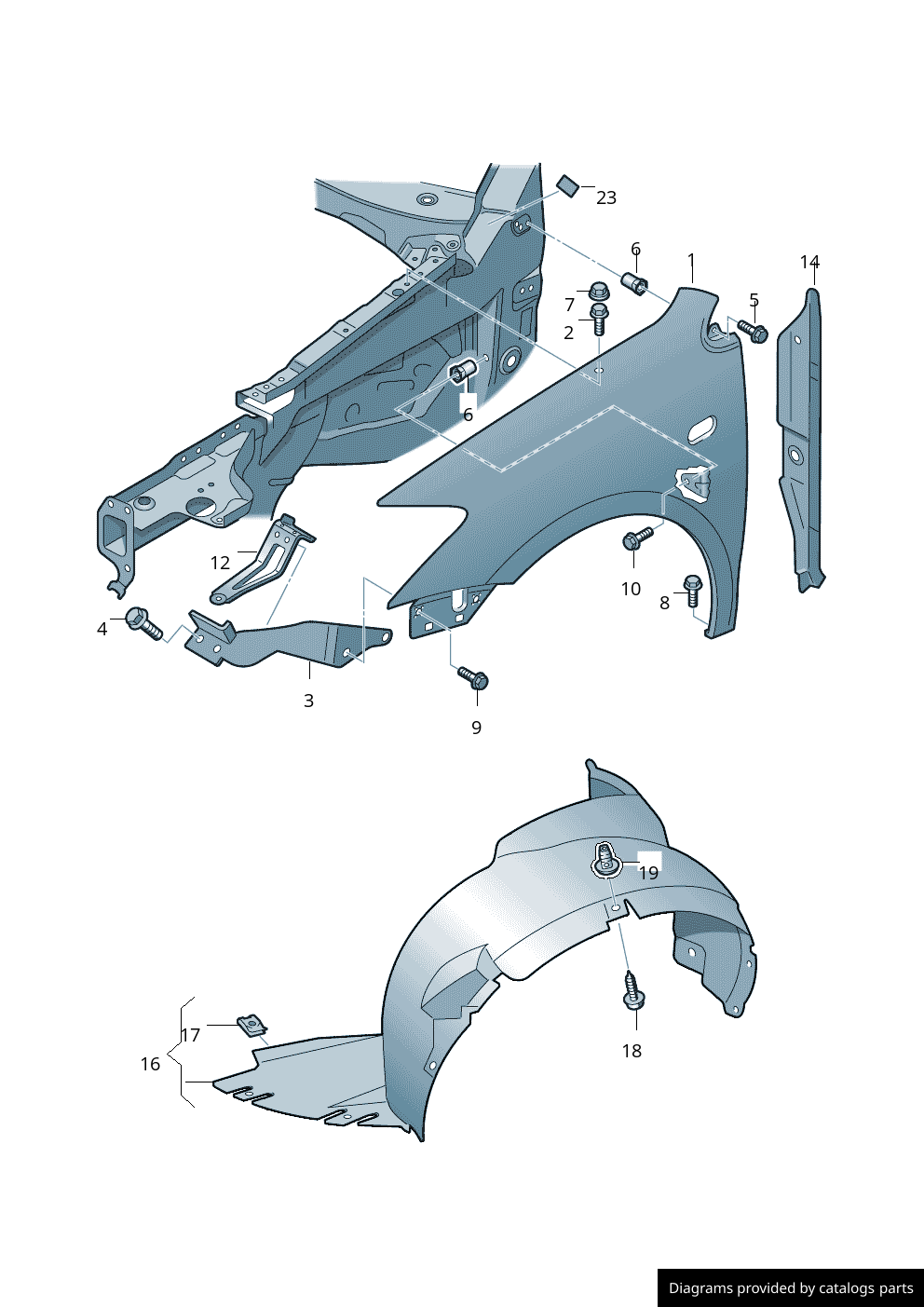 23
6
1
14
7
5
2
6
12
10
8
4
3
9
19
17
16
18
Diagrams provided by catalogs parts