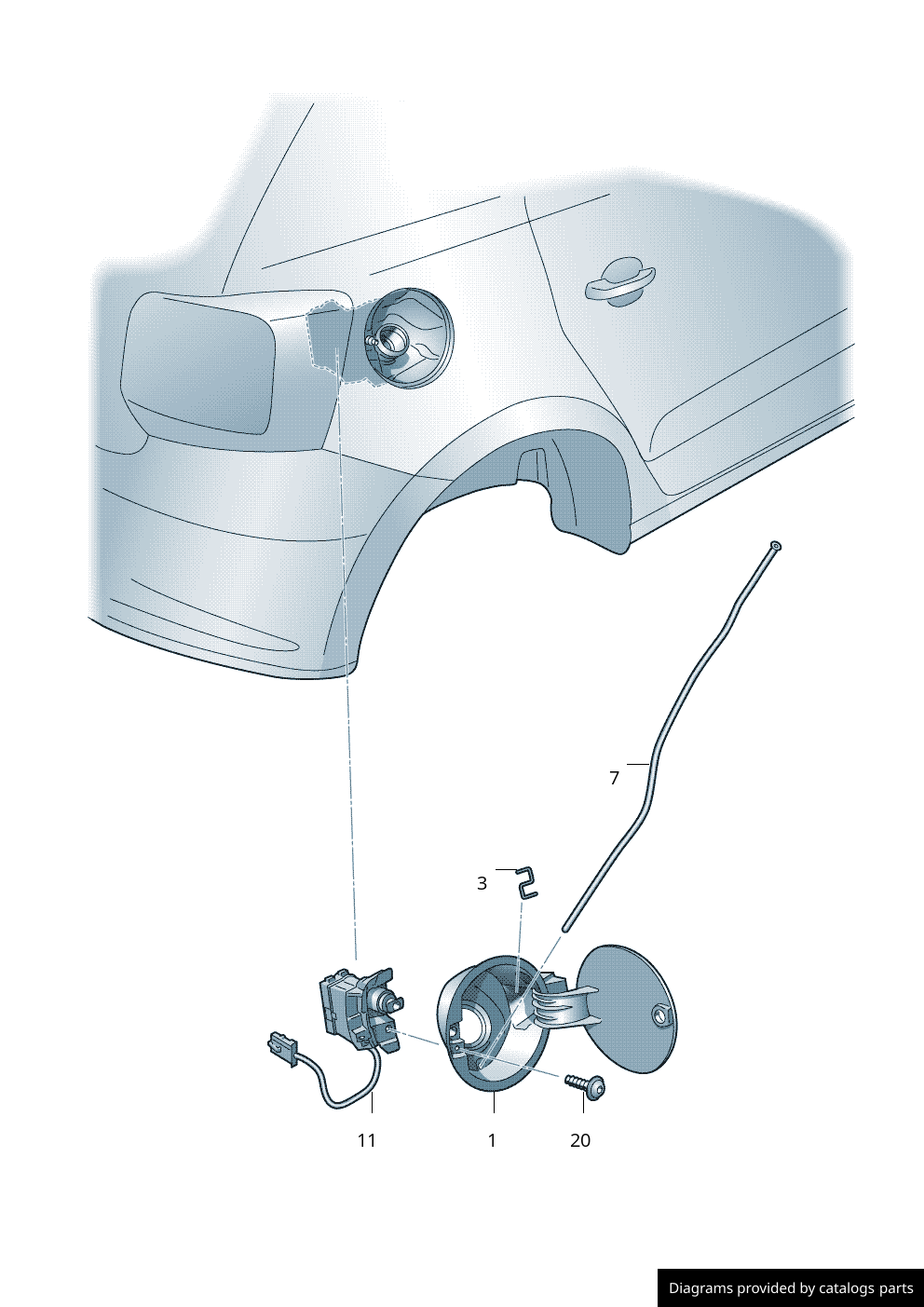 7

3

11

1

20

Diagrams provided by catalogs parts