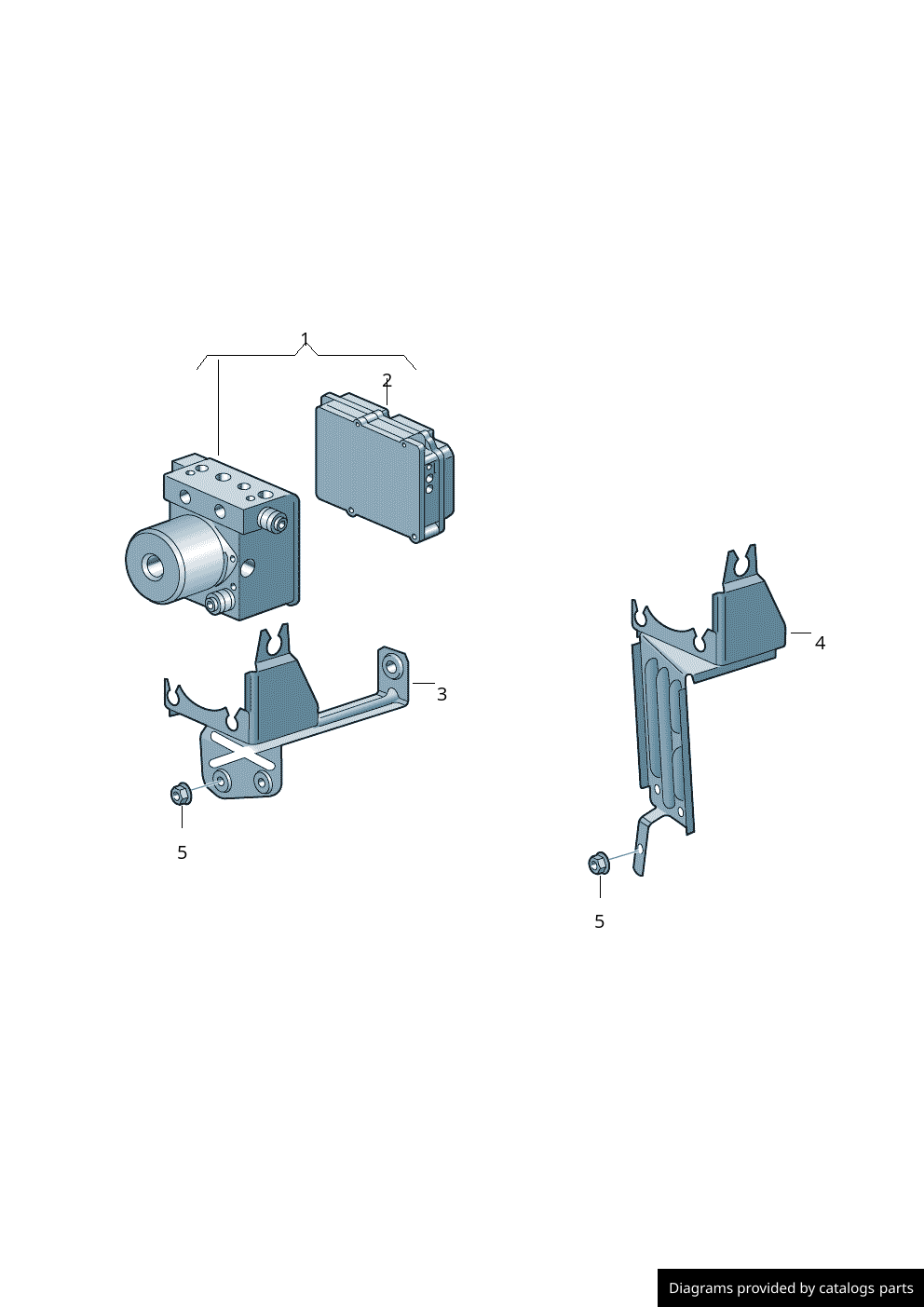 1
2
3
4
5
5
Diagrams provided by catalogs parts