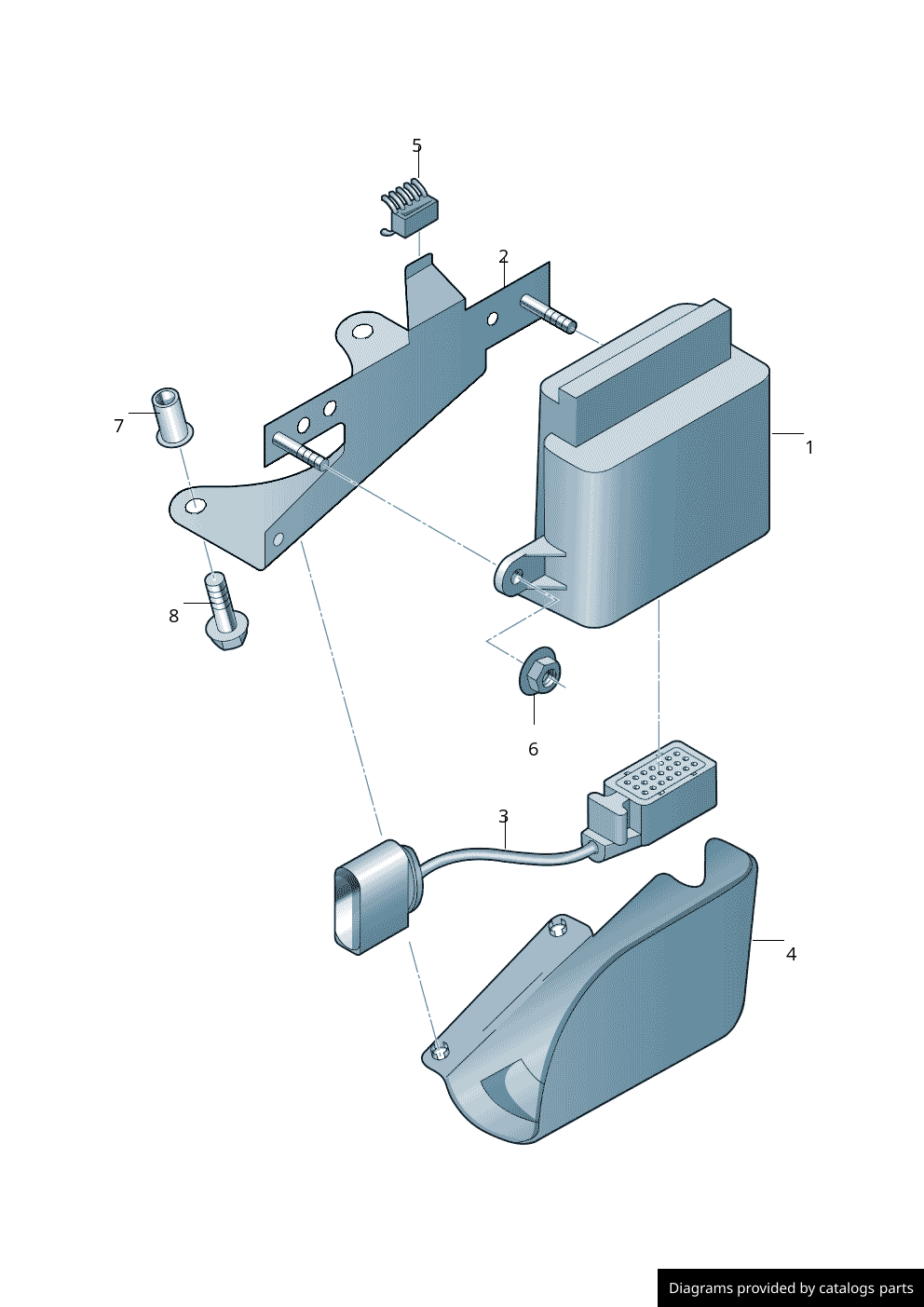 5
2
7
1
8
6
3
4
Diagrams provided by catalogs parts