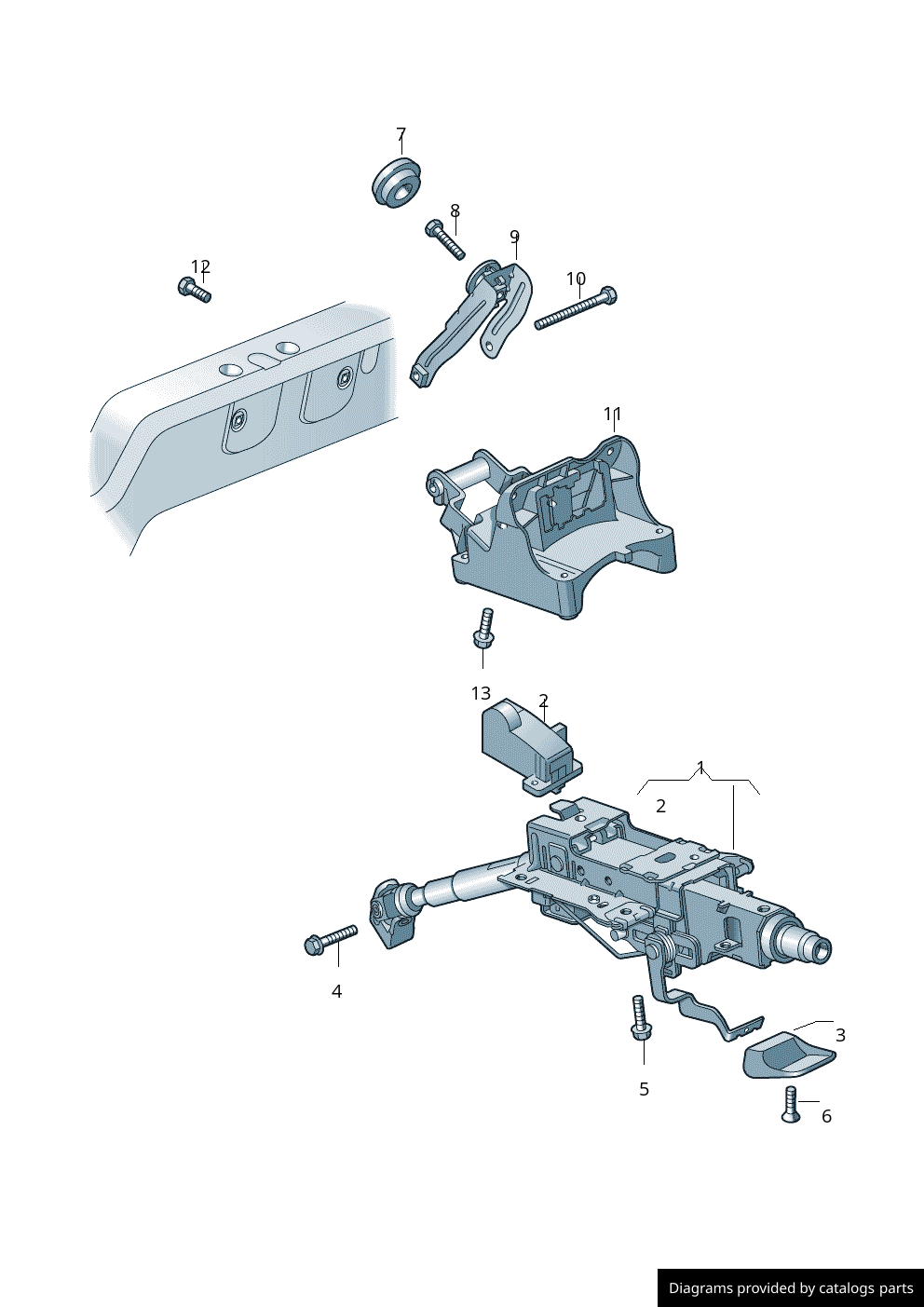 7
8
9
12
10
11
13
2
1
2
4
3
5
6
Diagrams provided by catalogs parts