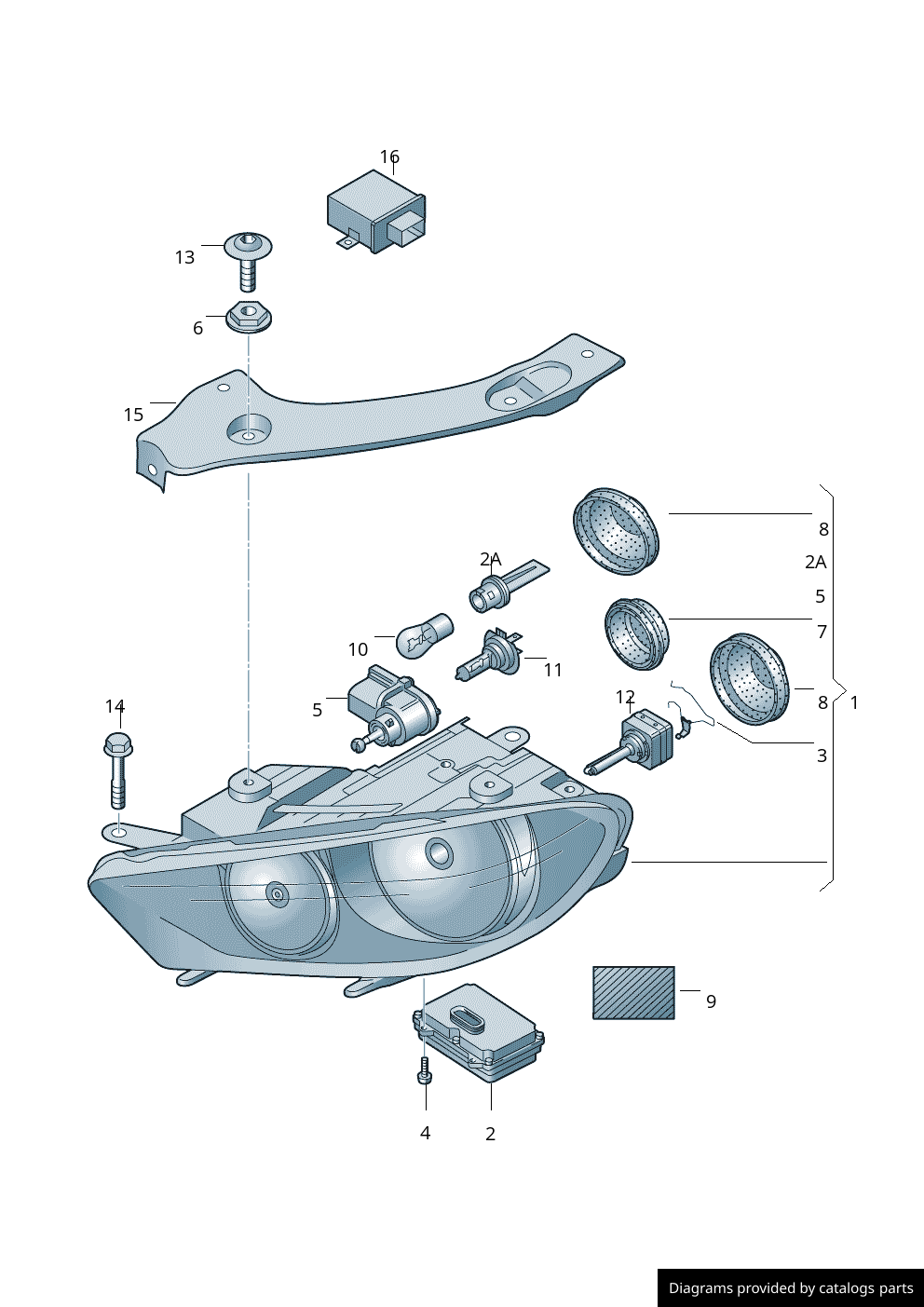 16
13
6
15
8
2A
2A
5
7
10
11
5
12
8
1
14
3
9
4
2
Diagrams provided by catalogs parts