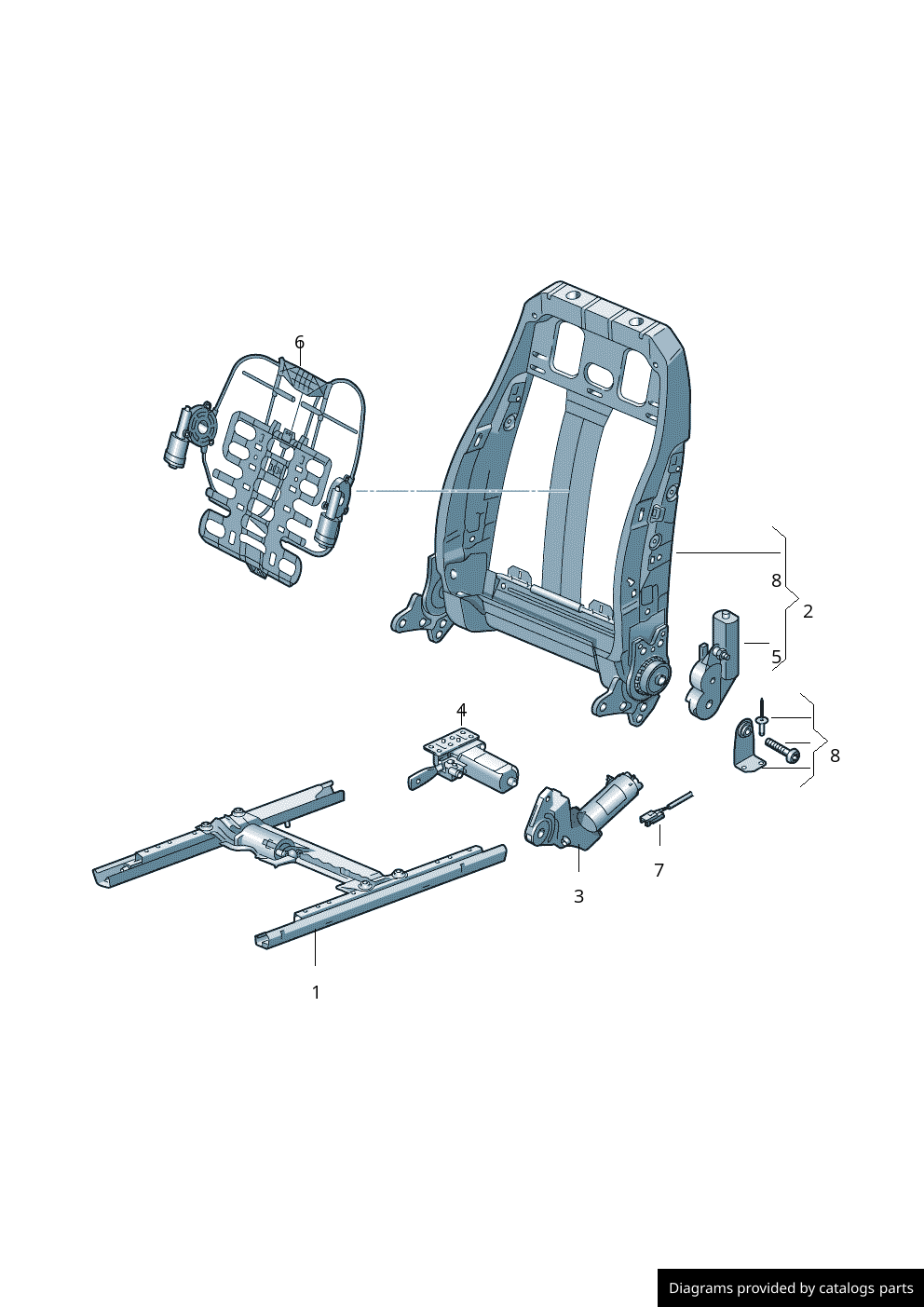 6

8

2

5

4

8

7

3

1

Diagrams provided by catalogs parts