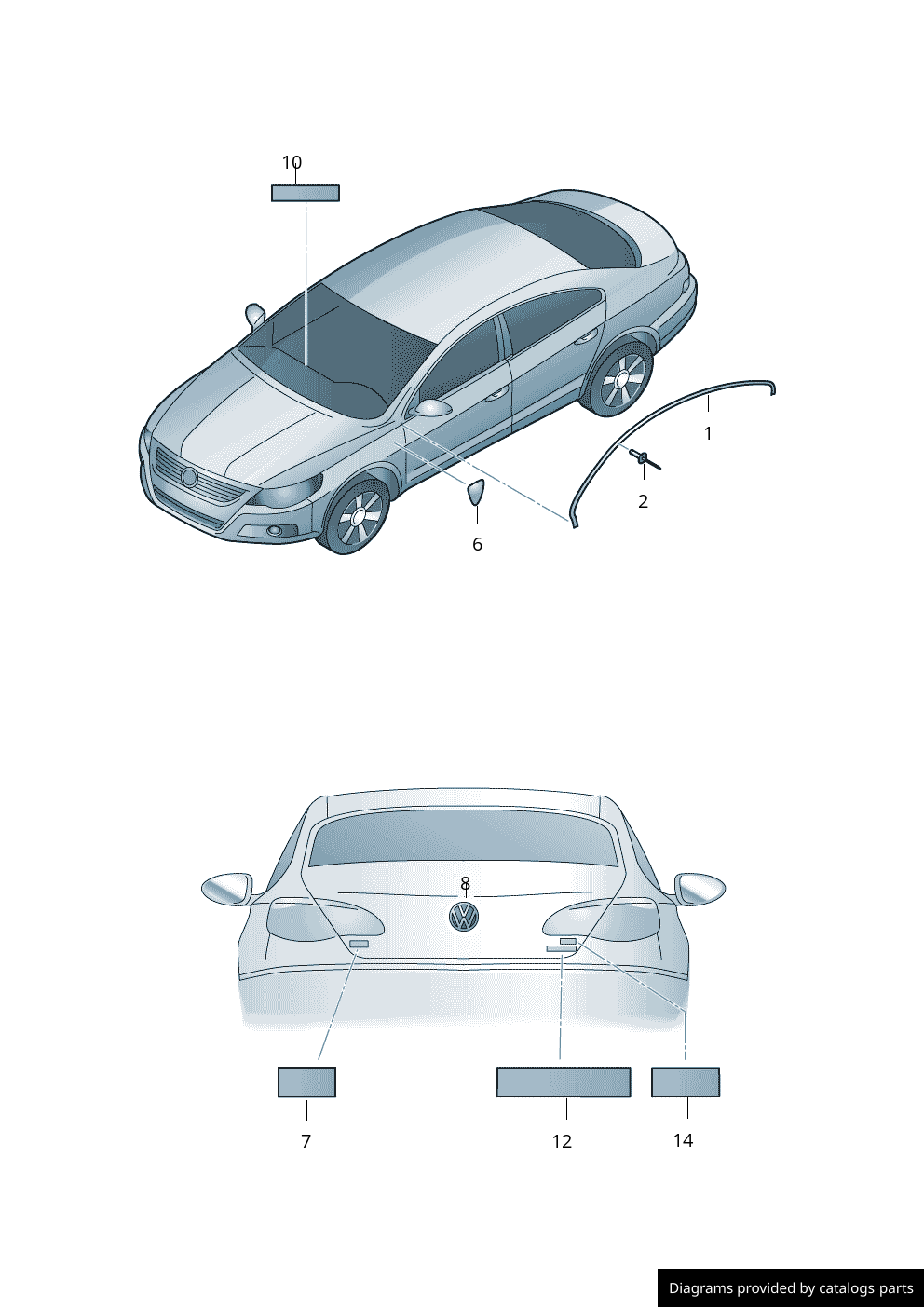 10

1

2

6

8

7

12

14

Diagrams provided by catalogs parts