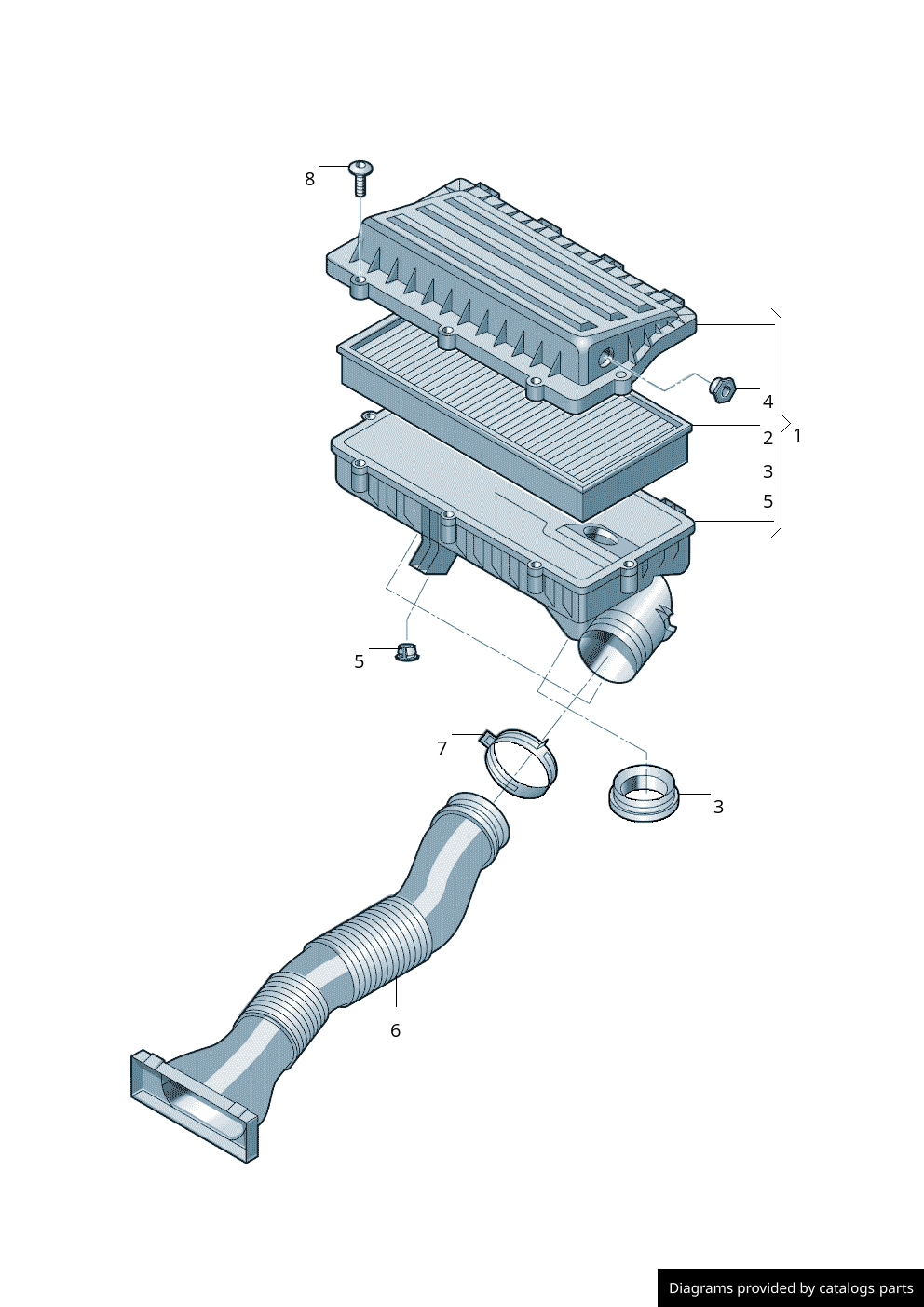 8
4
2
1
3
5
5
7
3
6
Diagrams provided by catalogs parts