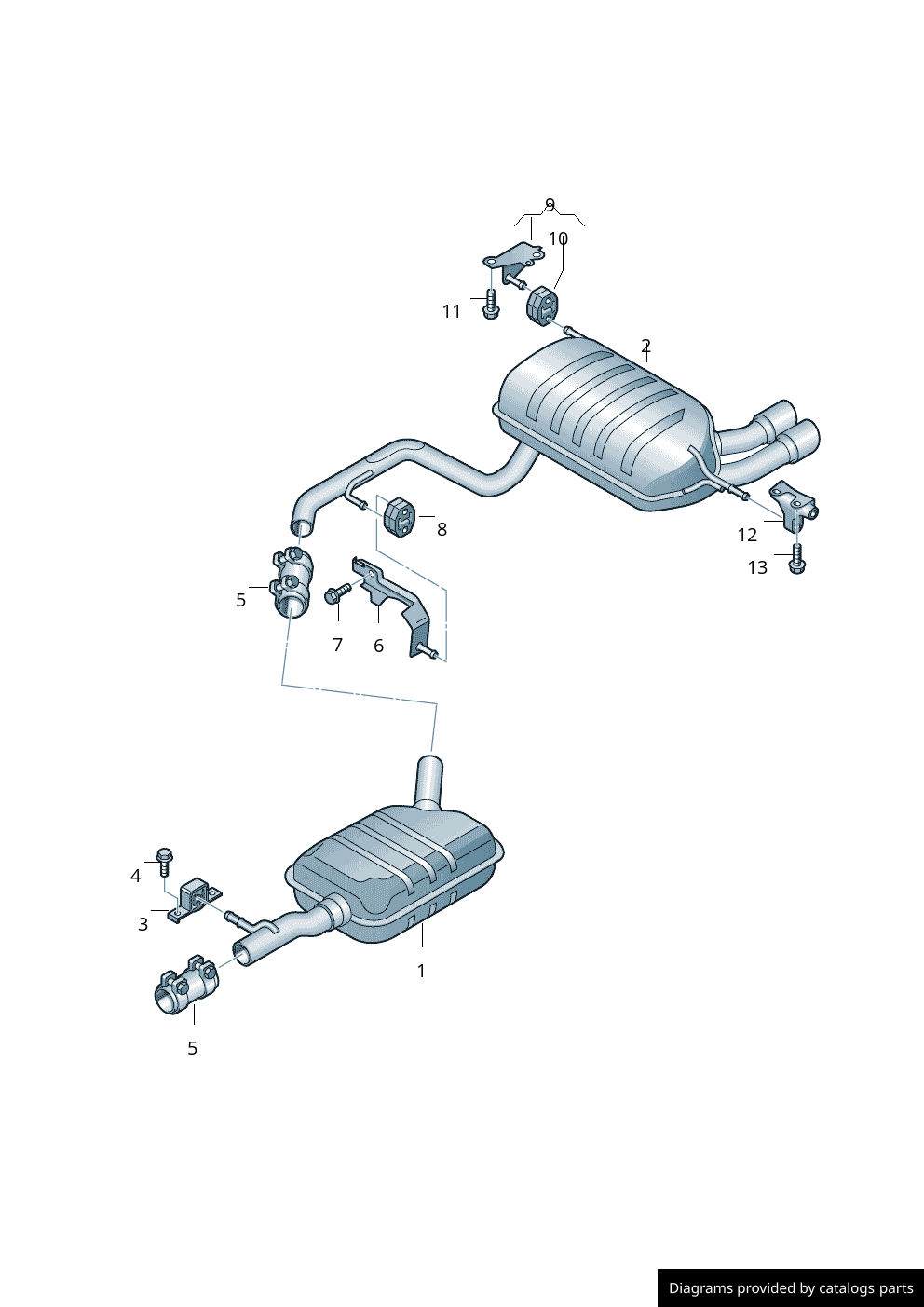 9
10
11
2
8
12
13
5
7
6
4
3
1
5
Diagrams provided by catalogs parts