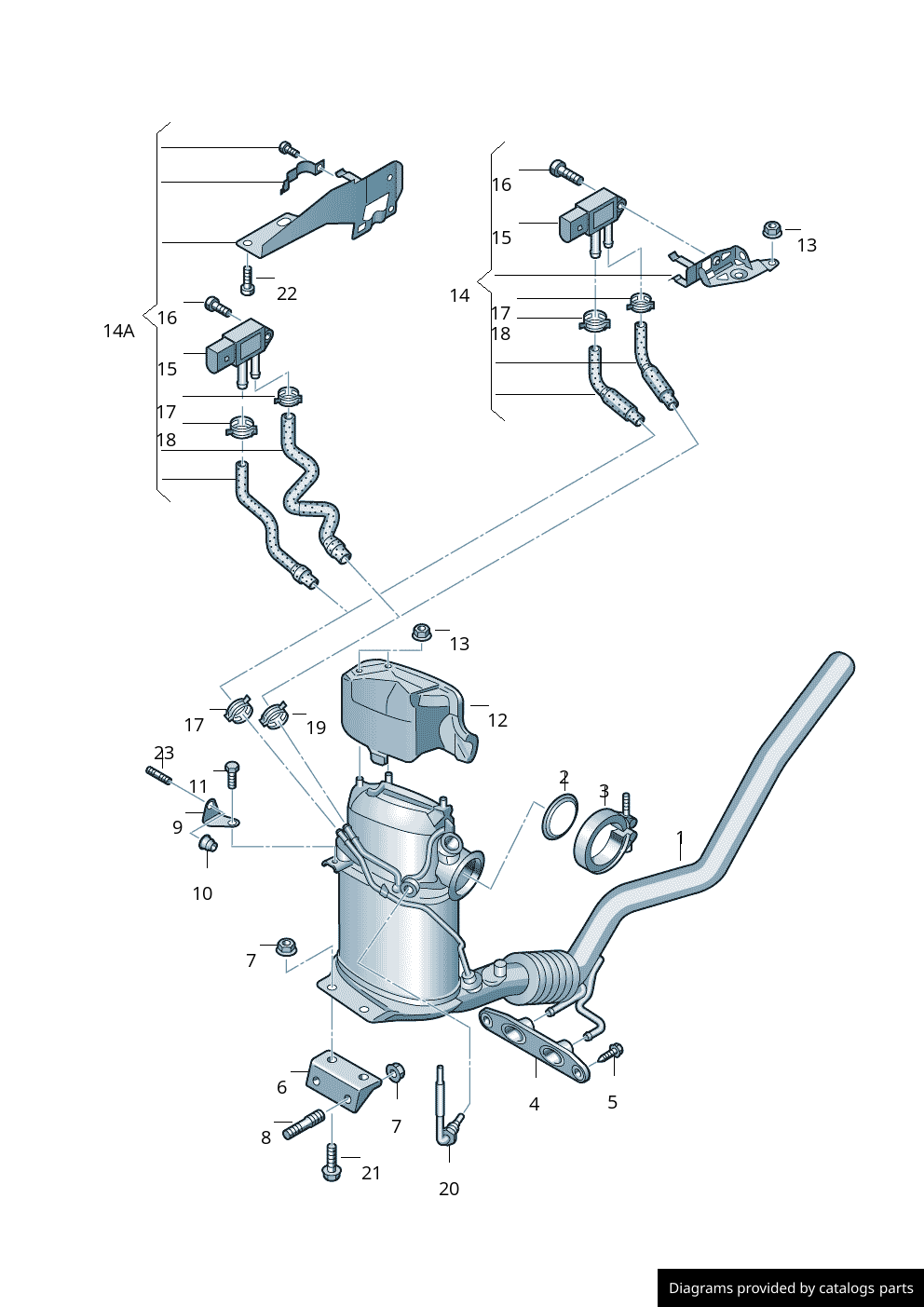 22
14A
16
15
17
18
16
15
14
17
18
13
13
12
17
19
23
11
9
10
2
3
1
7
6
7
8
21
20
4
5
Diagrams provided by catalogs parts