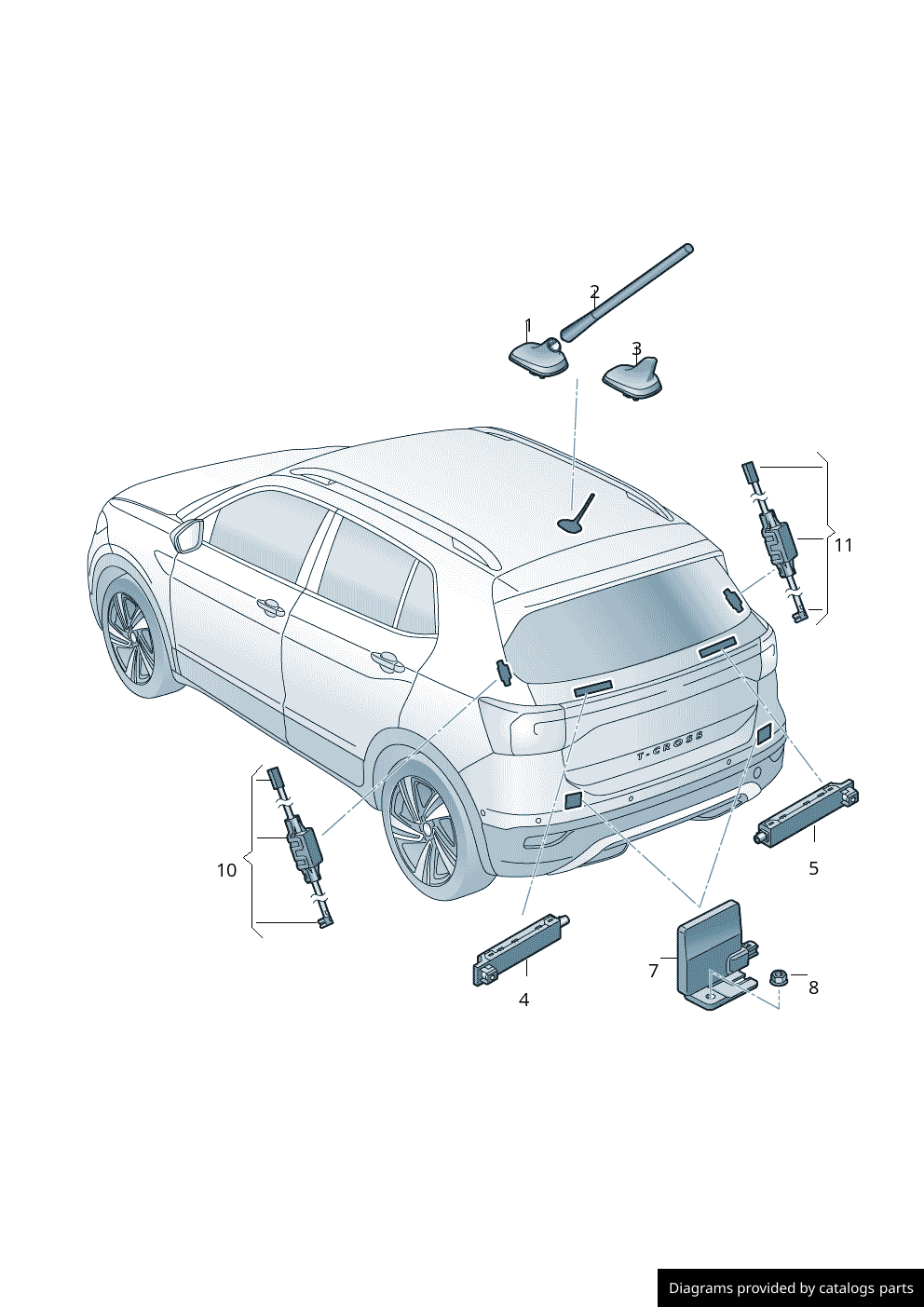 2
1
3
11
T-CROSS
10
5
4
7
8
Diagrams provided by catalogs parts