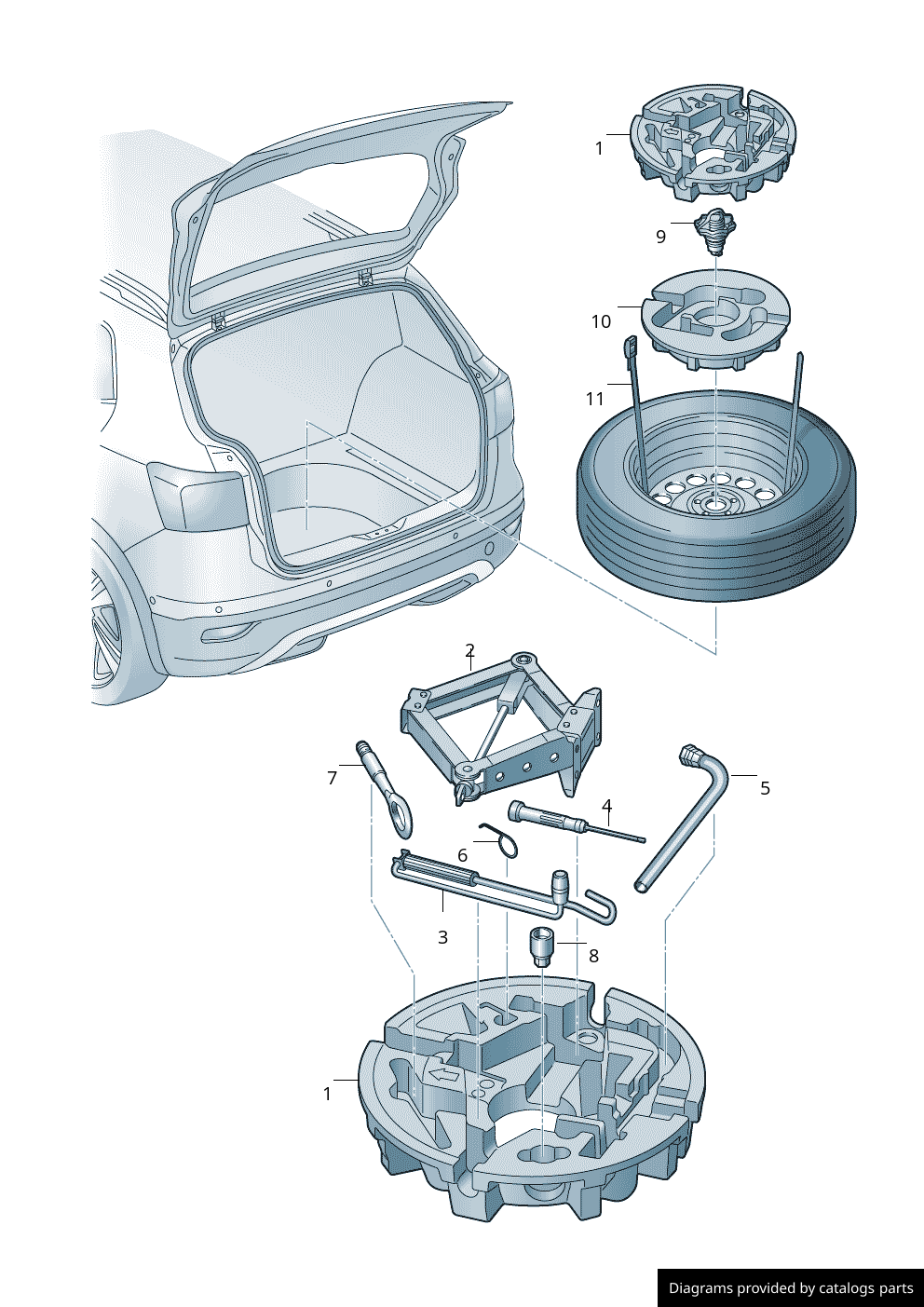 1
9
10
11
2
7
4
5
6
3
8
1
Diagrams provided by catalogs parts