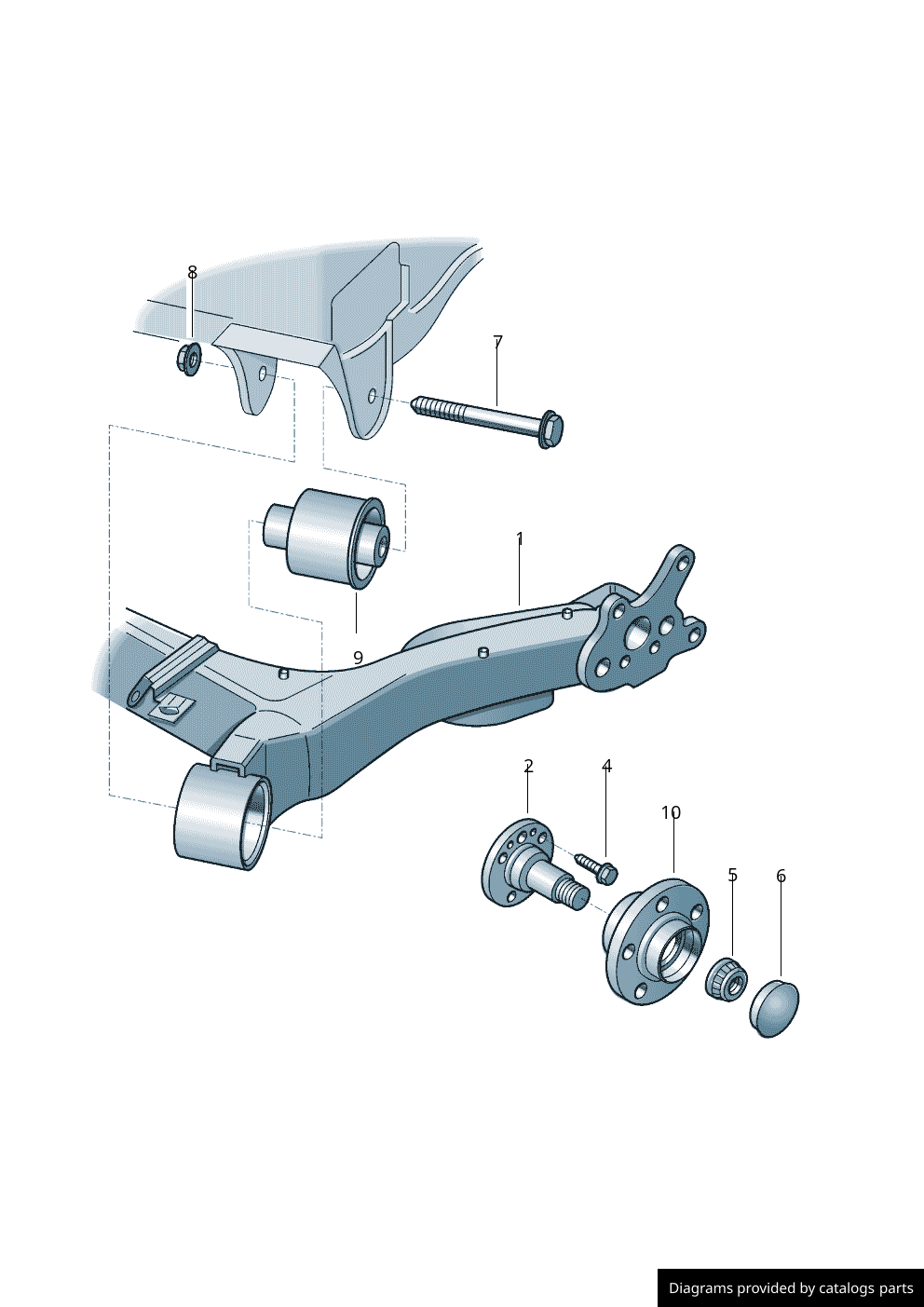 8
7
1
9
2
4
10
5
6
Diagrams provided by catalogs parts