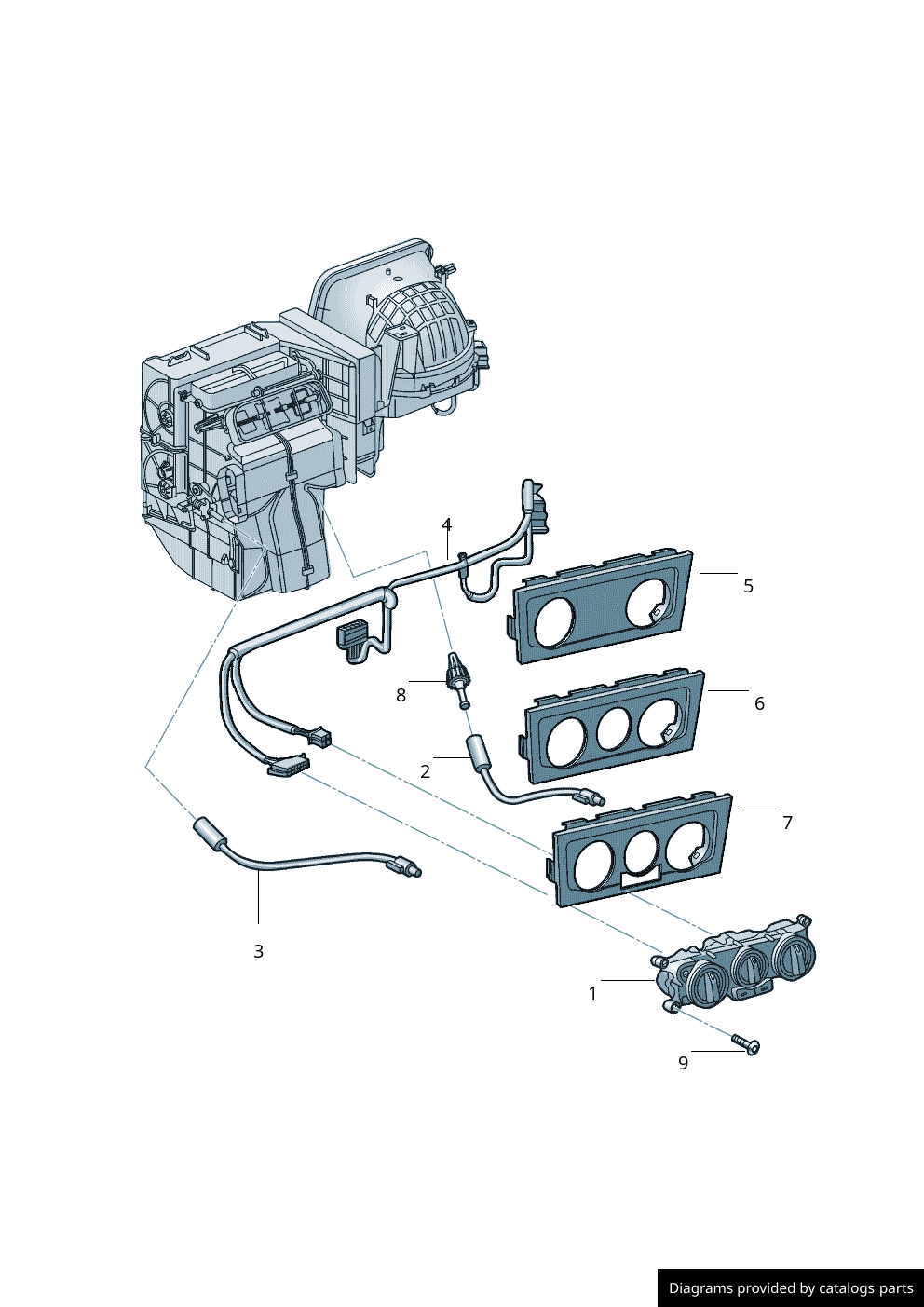 4
5
8
6
2
7
3
1
9
Diagrams provided by catalogs parts