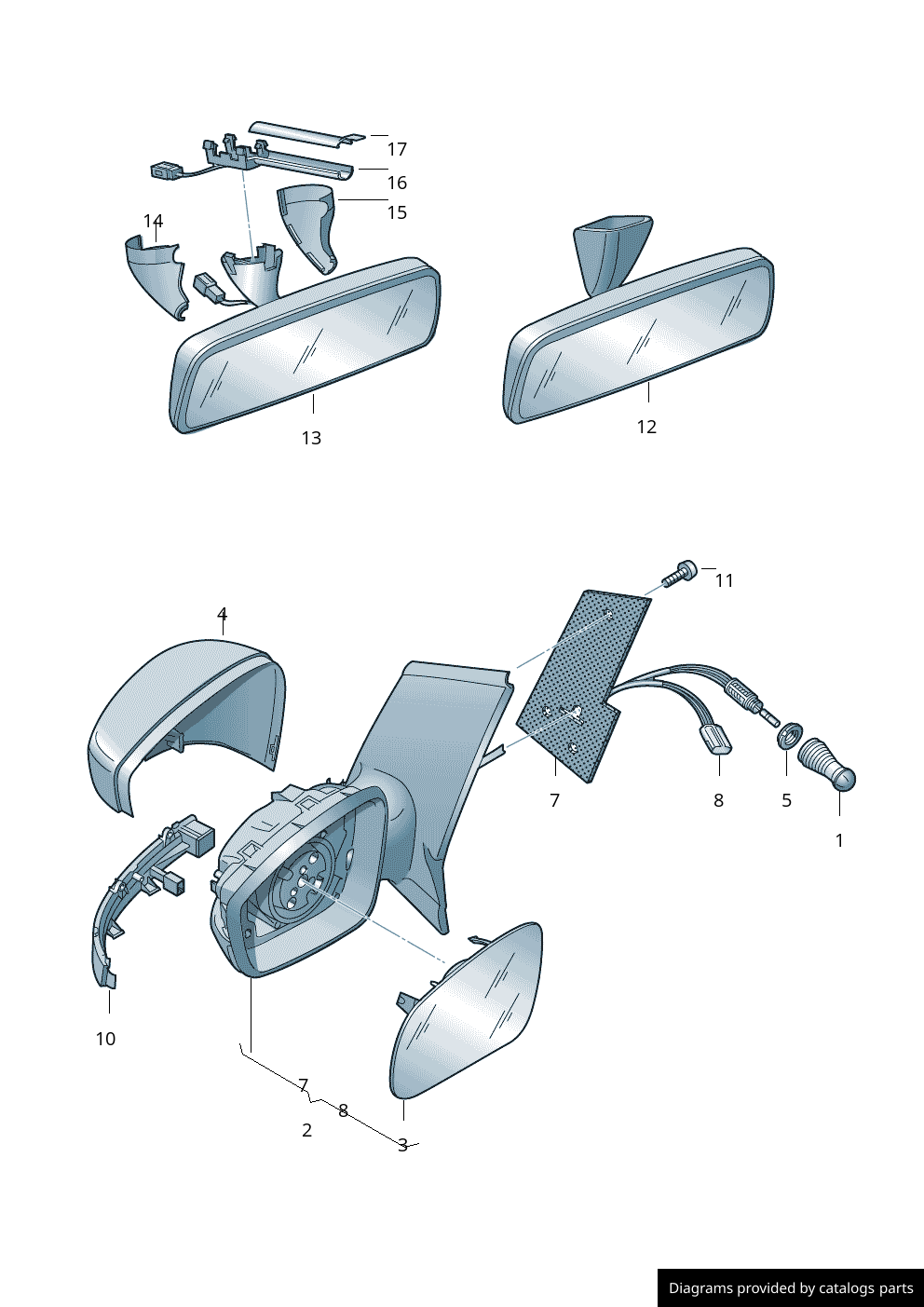 17
16
15
14
13
12
11
4
7
8
5
1
10
7
8
2
3
Diagrams provided by catalogs parts