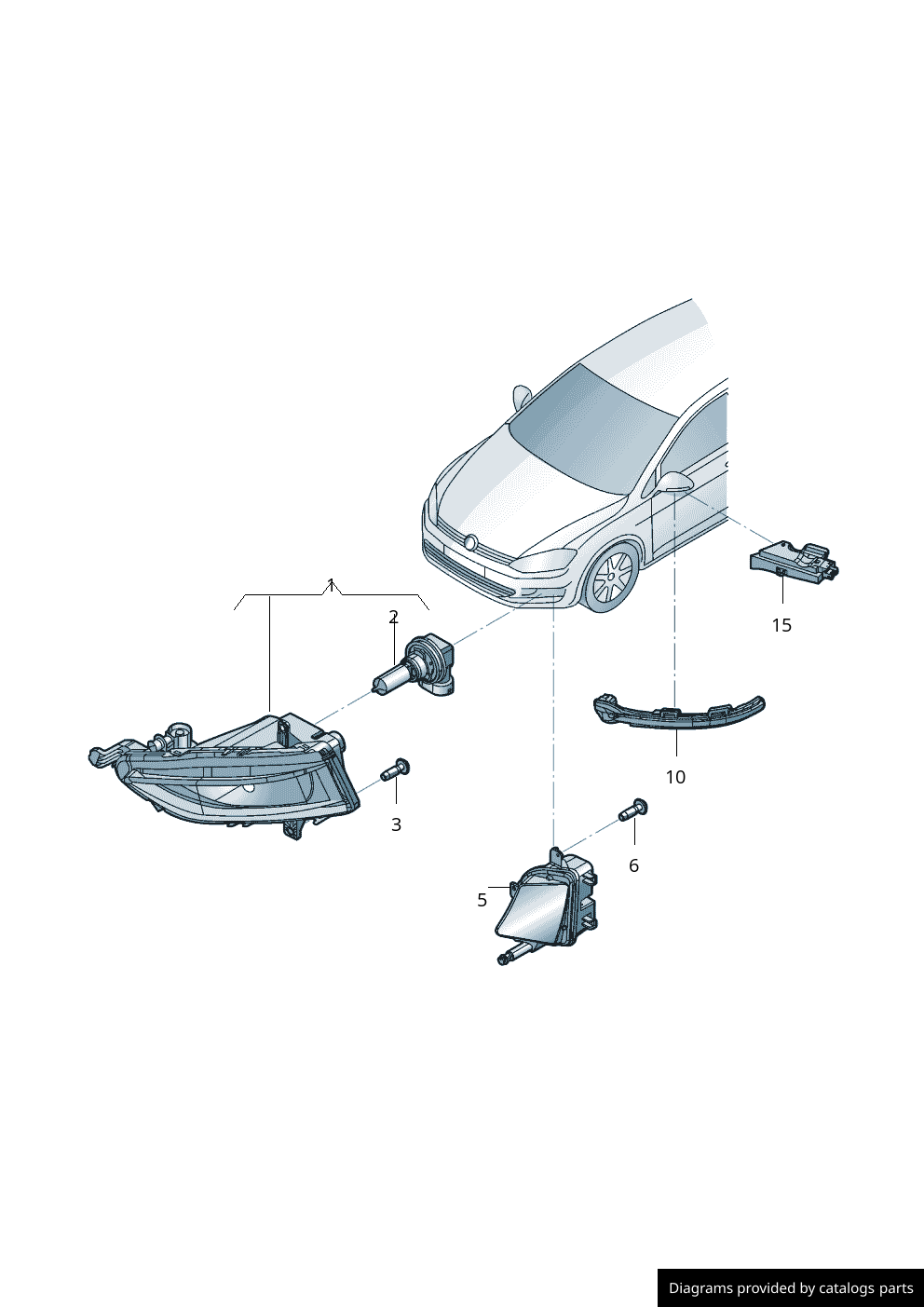 1
2
15
10
3
6
5
Diagrams provided by catalogs parts