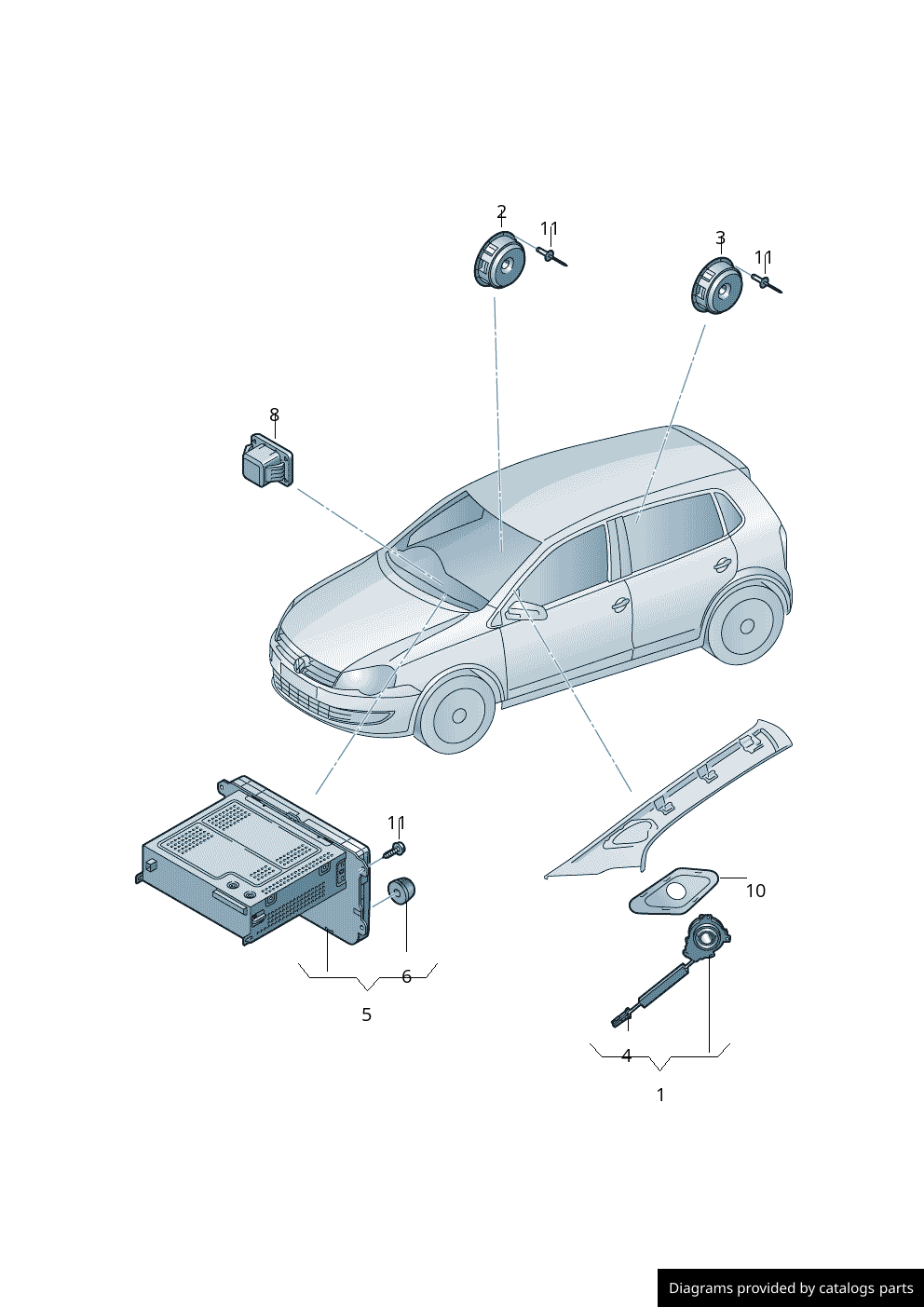 2
11
3
11
8
11
10
6
5
4
1
Diagrams provided by catalogs parts