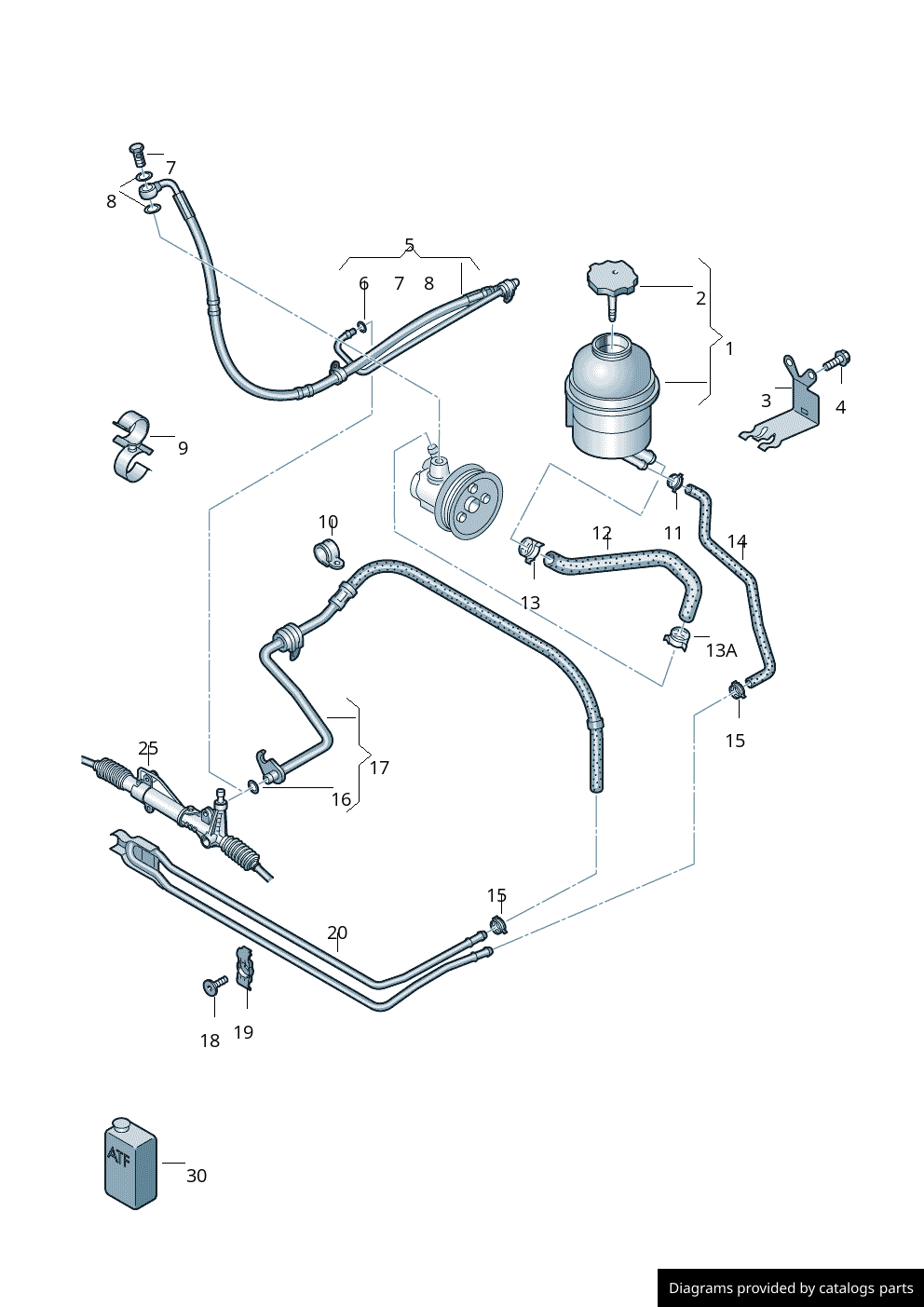 7
8
5
6 7 8
2
1
3
4
9
10
12
11
14
13
13A
15
25
17
16
15
20
18
19
ATF
30
Diagrams provided by catalogs parts