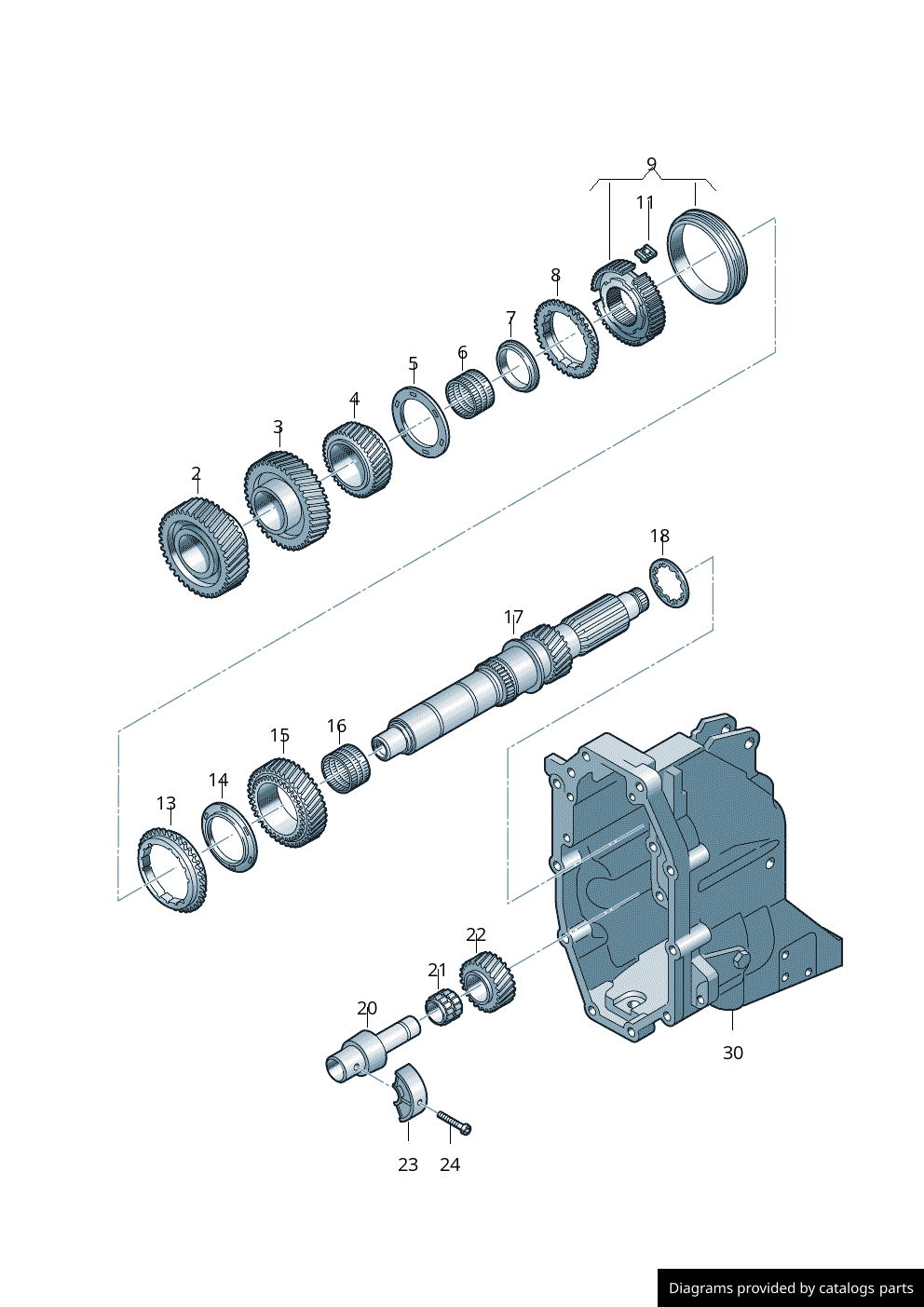 9
11
8
7
6
5
4
3
2
18
17
16
15
14
13
22
21
20
30
23
24
Diagrams provided by catalogs parts