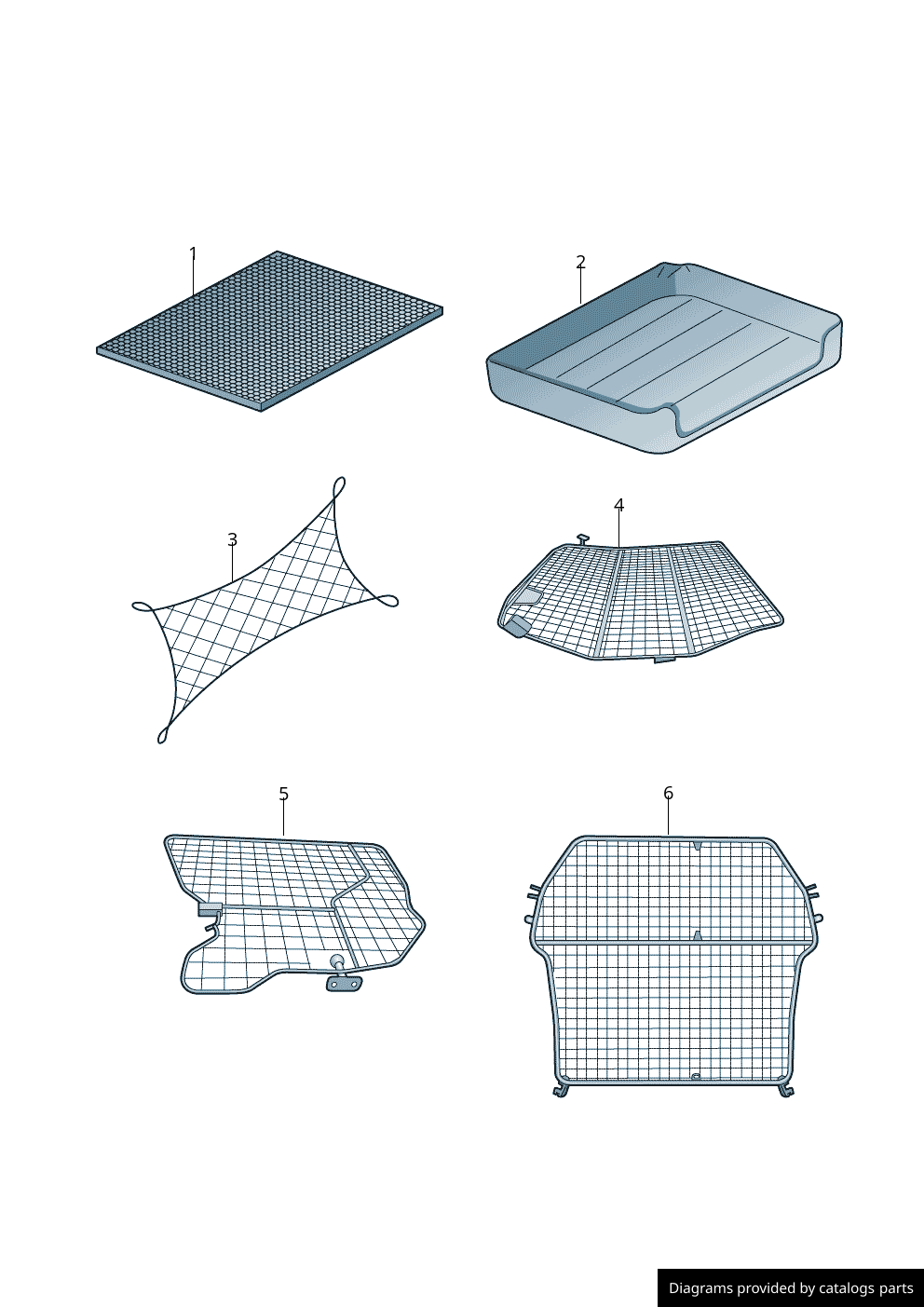 1
2
3
4
5
6
Diagrams provided by catalogs parts