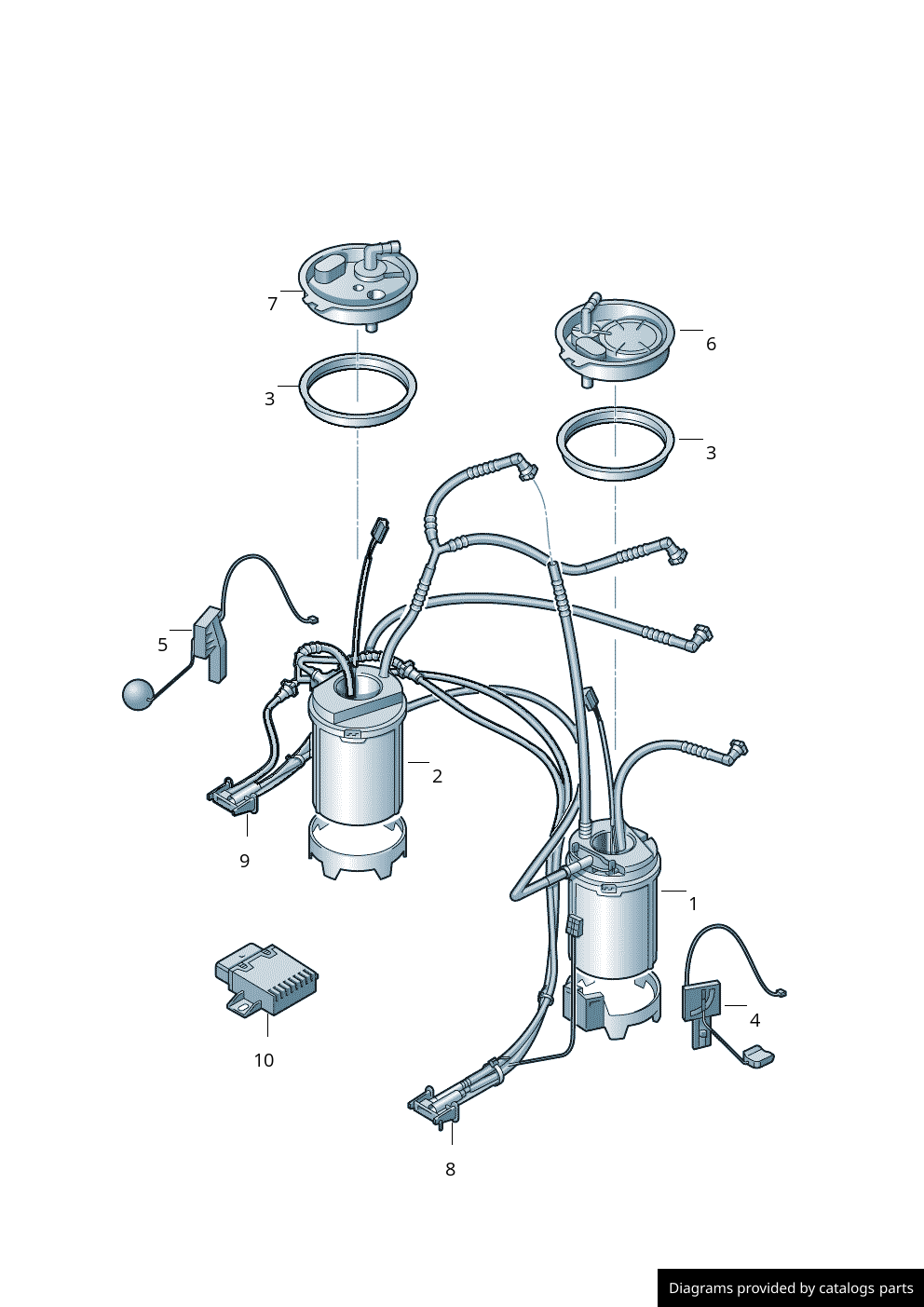 7
6
3
3
5
2
9
1
4
10
8
Diagrams provided by catalogs parts