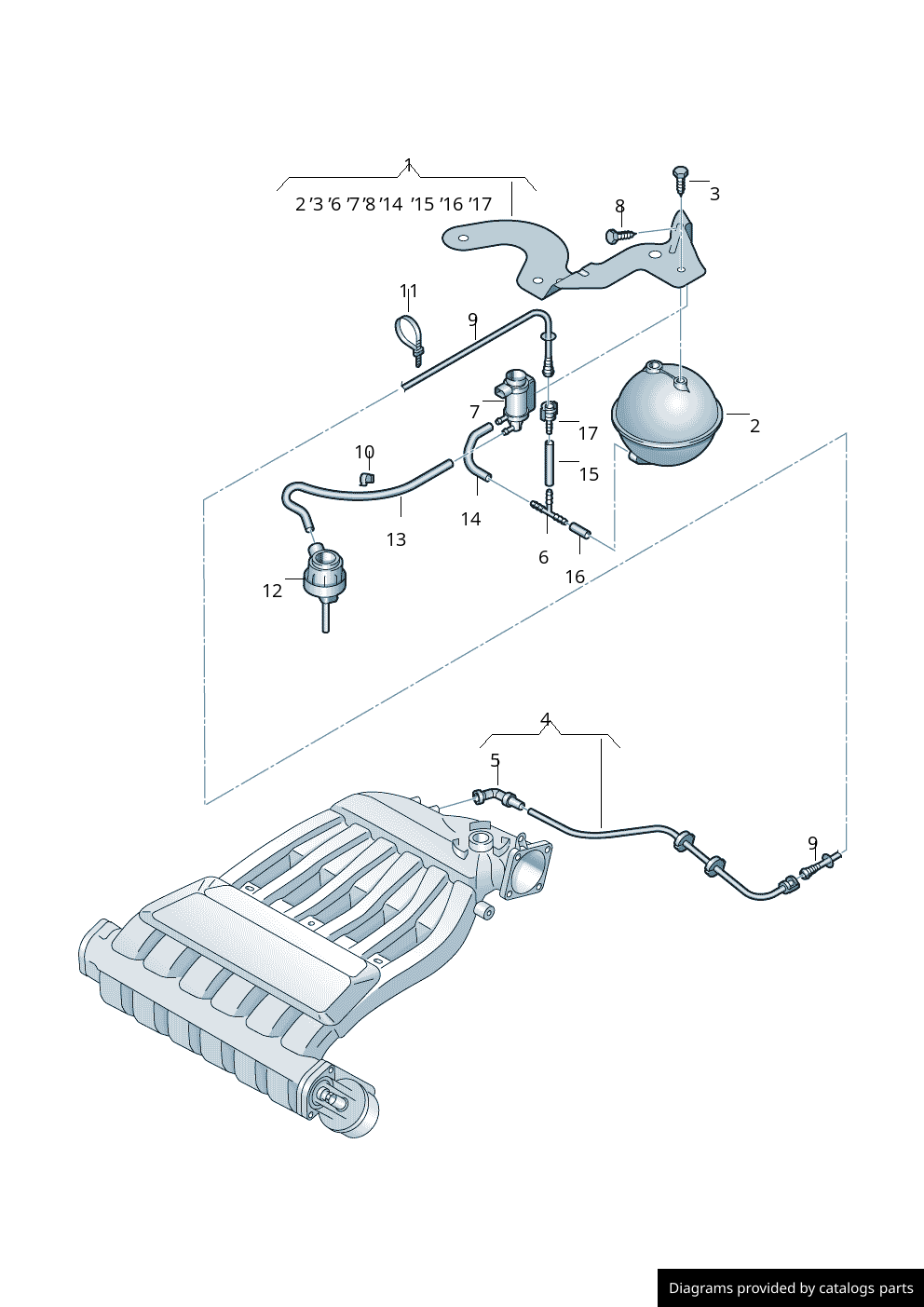 1
2 ’3 ’6 ’7 ’8 ’14 ’15 ’16 ’17
3
8
11
9
7
17
2
10
15
14
13
6
16
12
4
5
9
Diagrams provided by catalogs parts