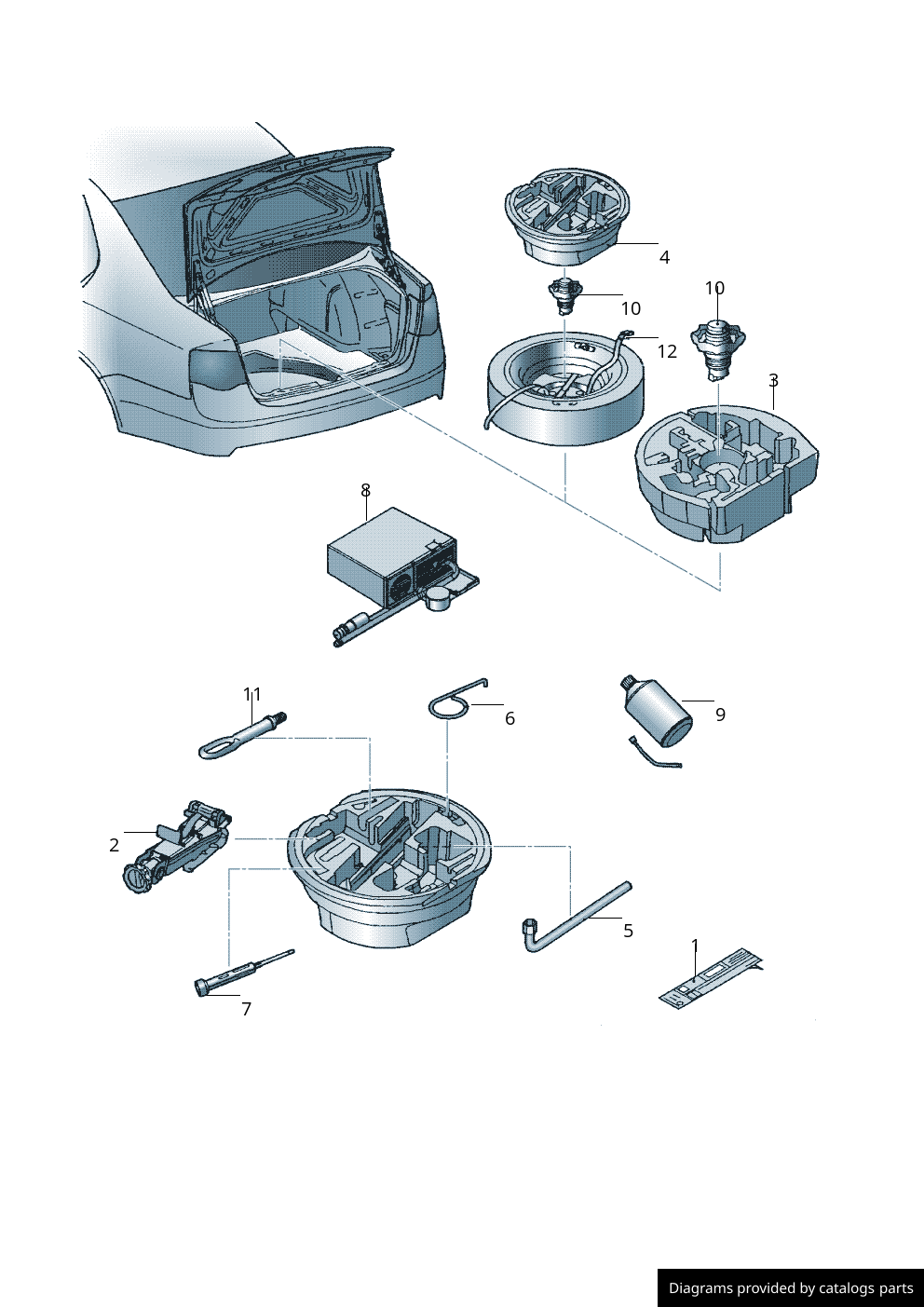 4
10
10
12
3
8
11
6
9
2
5
1
7
Diagrams provided by catalogs parts