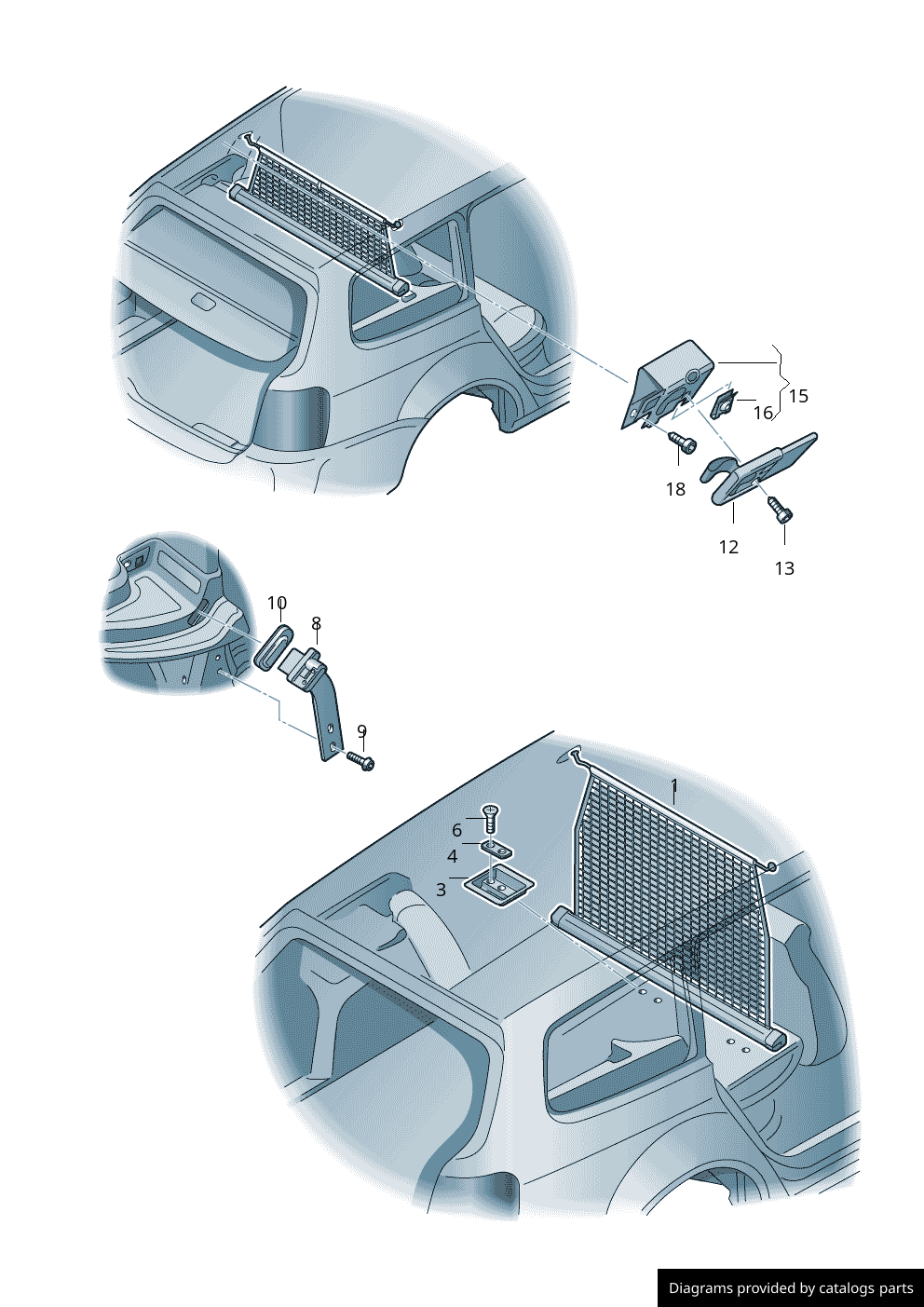 15
16
18
12
13
10
8
9
1
6
4
3

Diagrams provided by catalogs parts