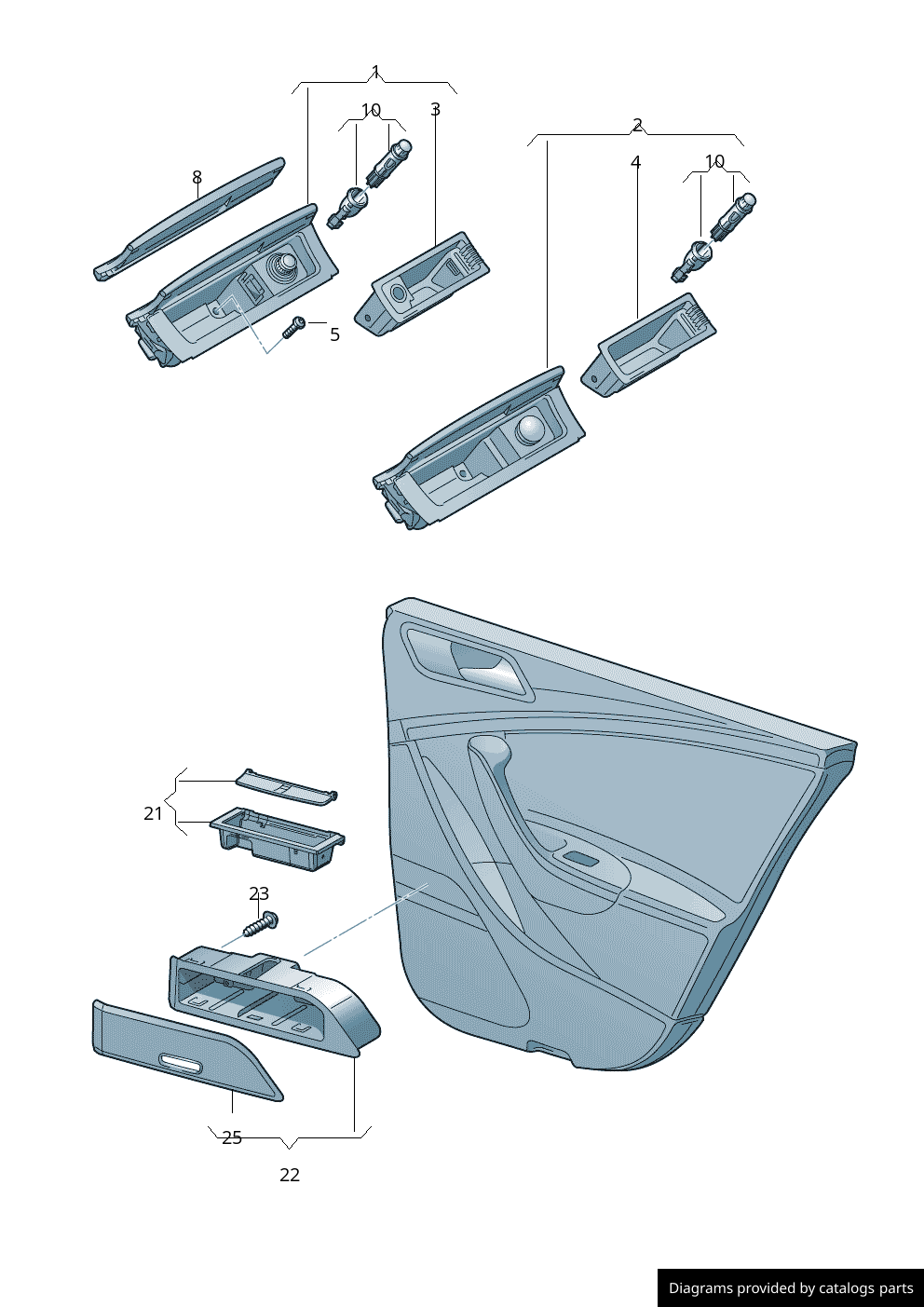 1
10
3
8
5
2
4
10
21
23
25
22
Diagrams provided by catalogs parts