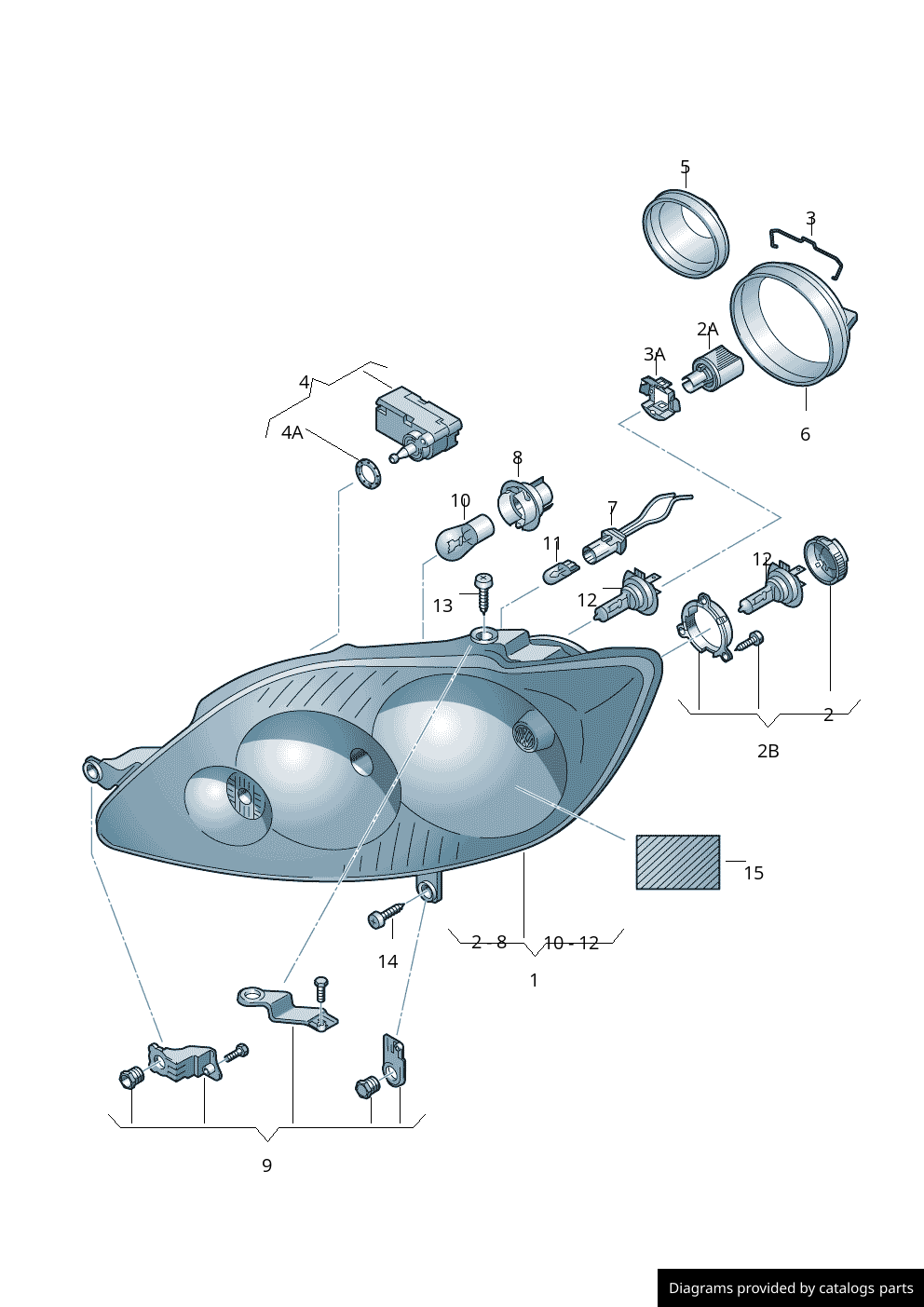 5
3
2A
3A
6
4
4A
8
10
7
11
12
12
13
2
2B
15
14
2 - 8
10 - 12
1
9
Diagrams provided by catalogs parts