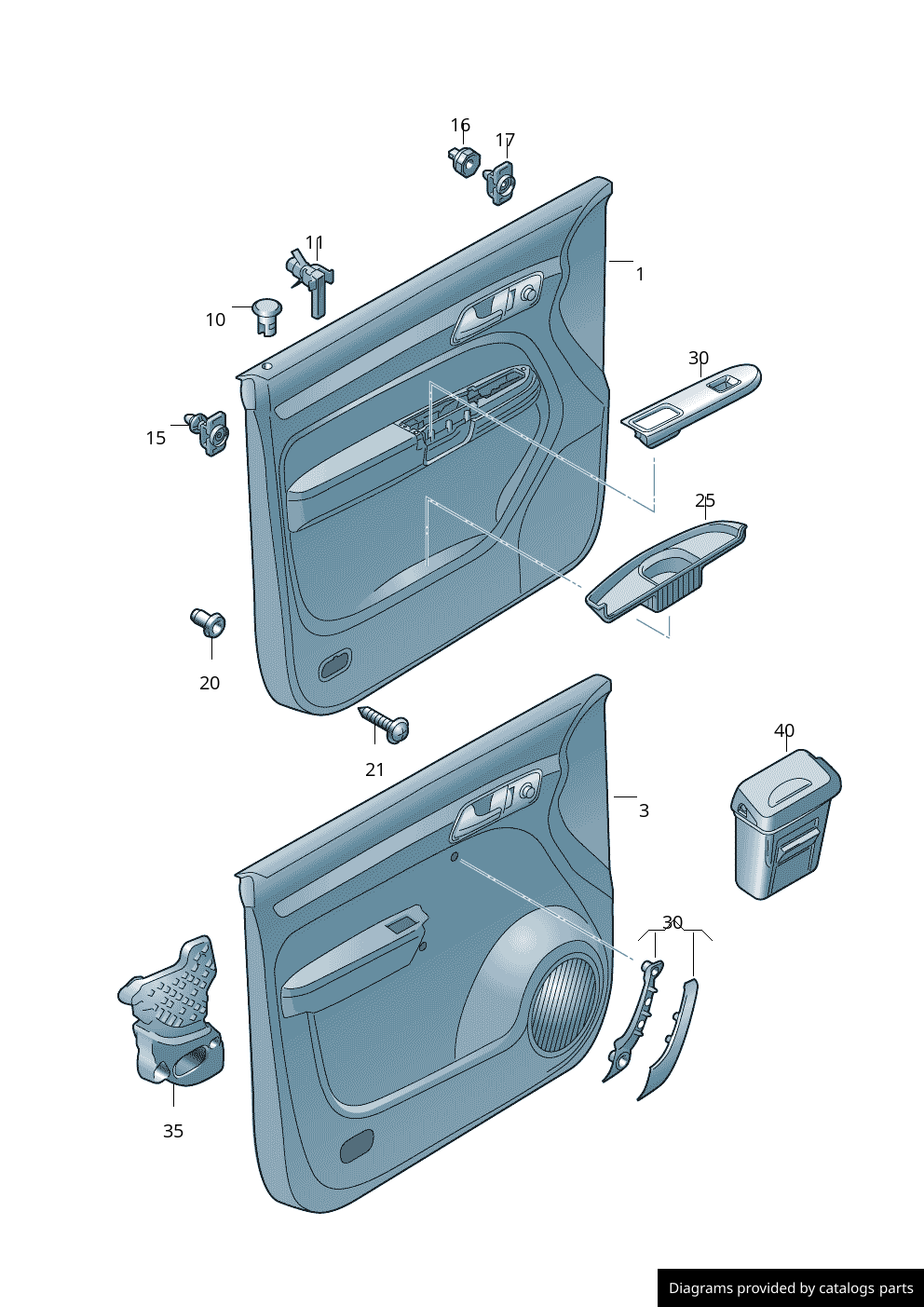 16
17
11
1
10
30
15
25
20
21
40
3
30
35
Diagrams provided by catalogs parts